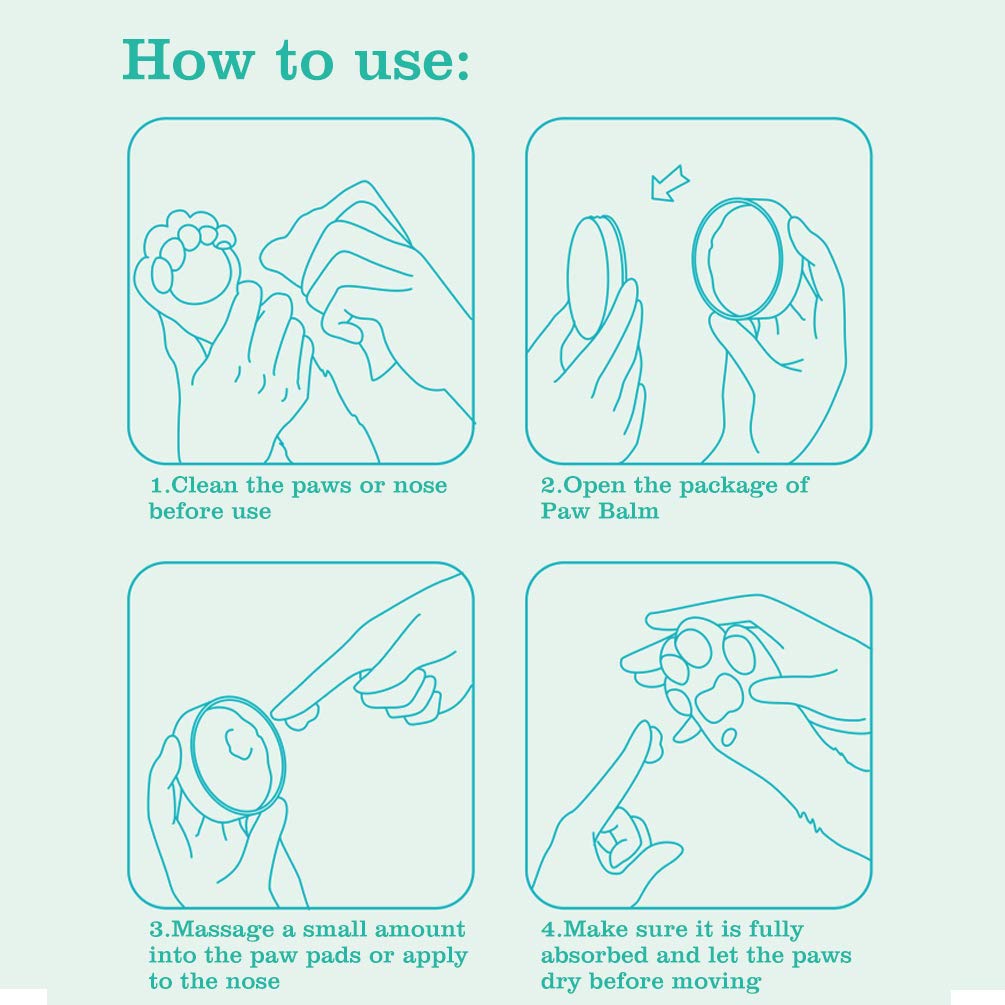 How to use:

1.Clean the paws or nose before use

2.Open the package of Paw Balm

3.Massage a small amount into the paw pads or apply to the nose

4.Make sure it is fully absorbed and let the paws dry before moving