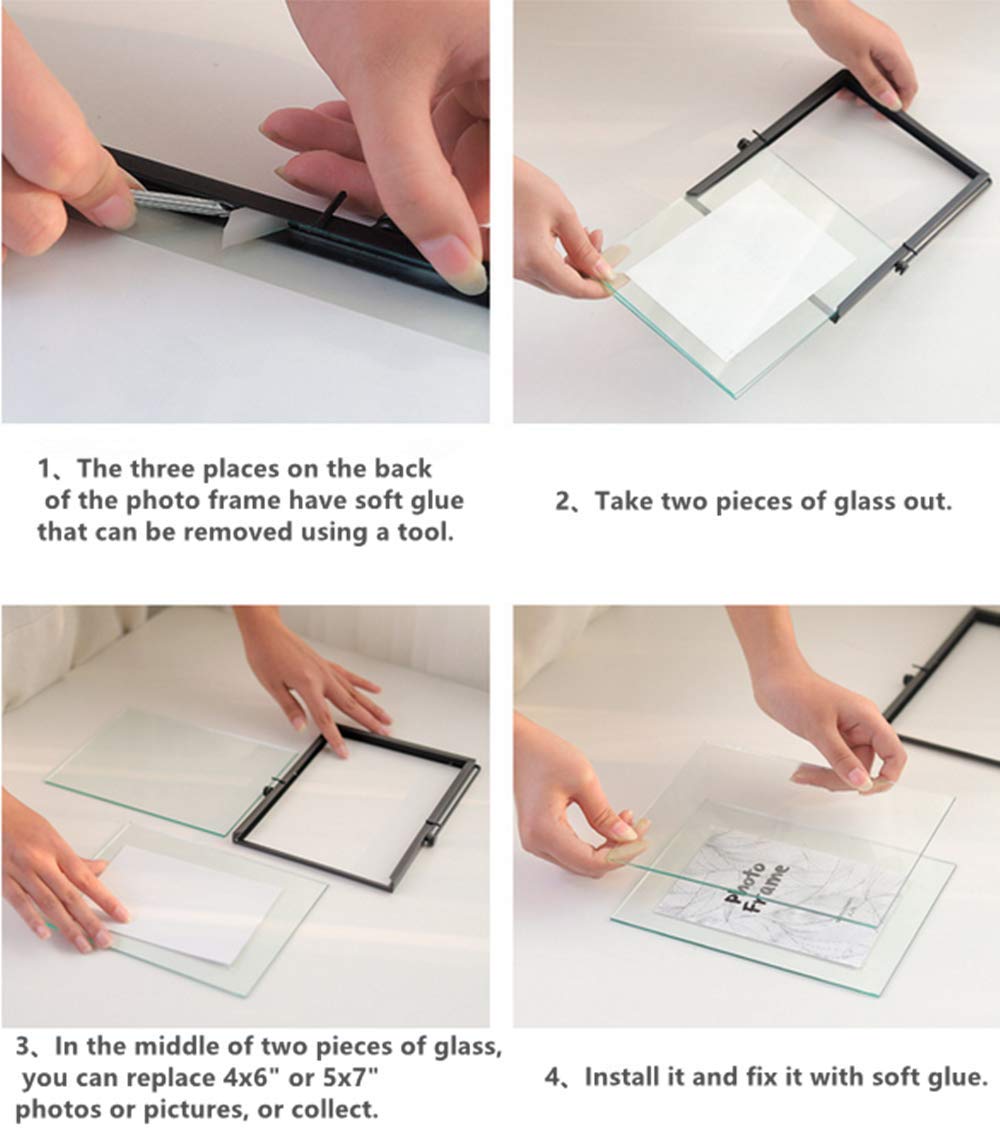 1、The three places on the back of the photo frame have soft glue that can be removed using a tool.

2、Take two pieces of glass out.

3、In the middle of two pieces of glass, you can replace 4x6" or 5x7" photos or pictures, or collect.

Photo Frame

4、Install it and fix it with soft glue.