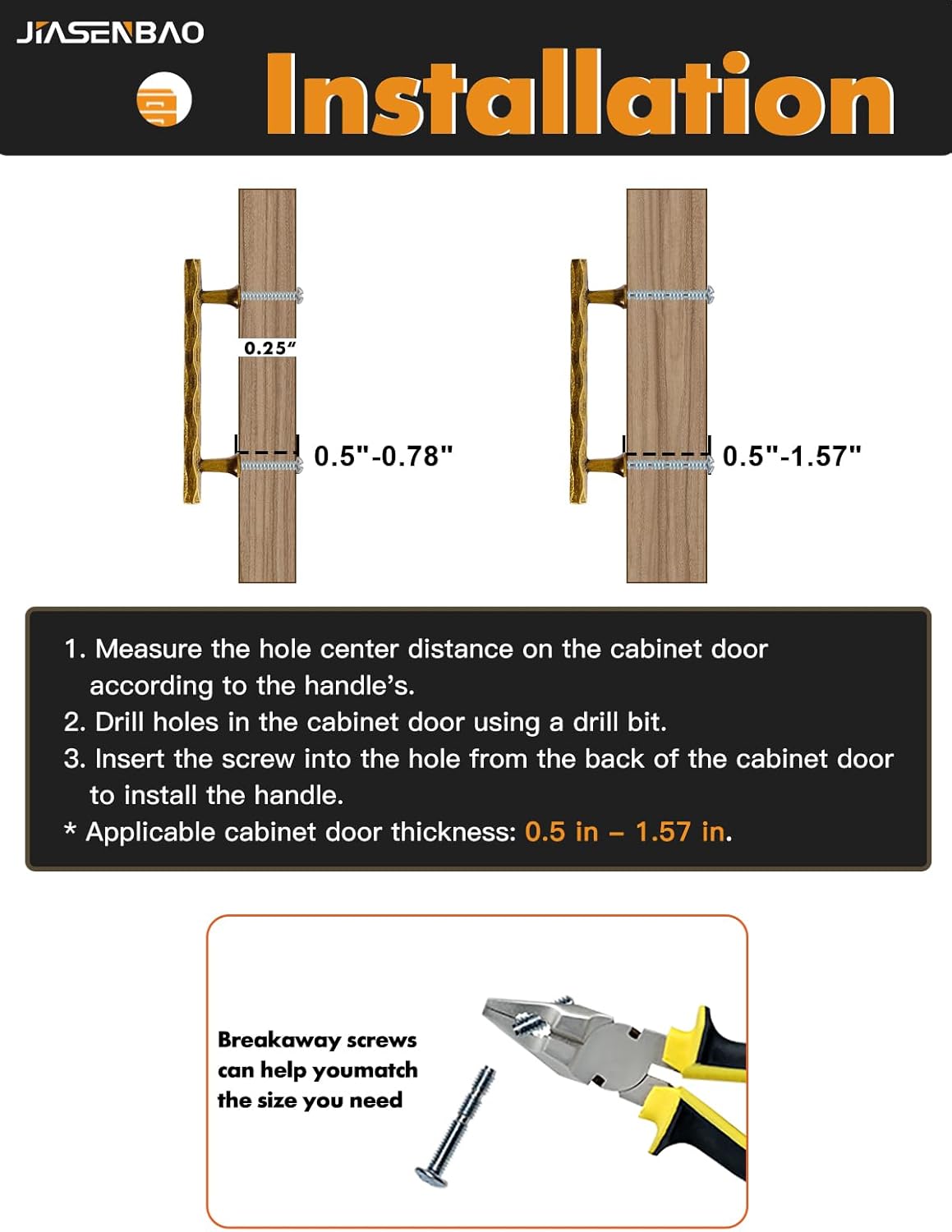 JIASENBAO

Installation

0.25“

0.5"-0.78"

0.5"-1.57"

1. Measure the hole center distance on the cabinet door according to the handle’s.
2. Drill holes in the cabinet door using a drill bit.
3. Insert the screw into the hole from the back of the cabinet door to install the handle.
* Applicable cabinet door thickness: 0.5 in – 1.57 in.

Breakaway screws can help youmatch the size you need