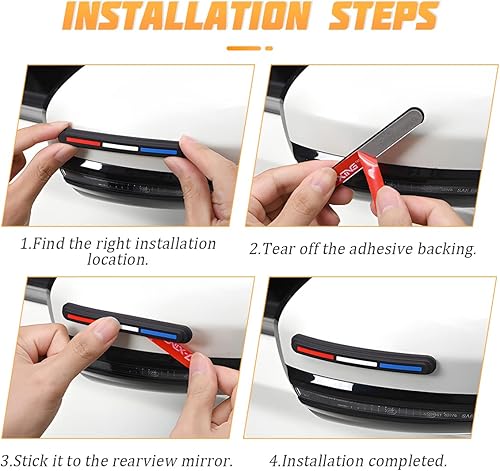 INSTALLATION STEPS

1.Find the right installation location.

2.Tear off the adhesive backing.

3.Stick it to the rearview mirror.

4.Installation completed.