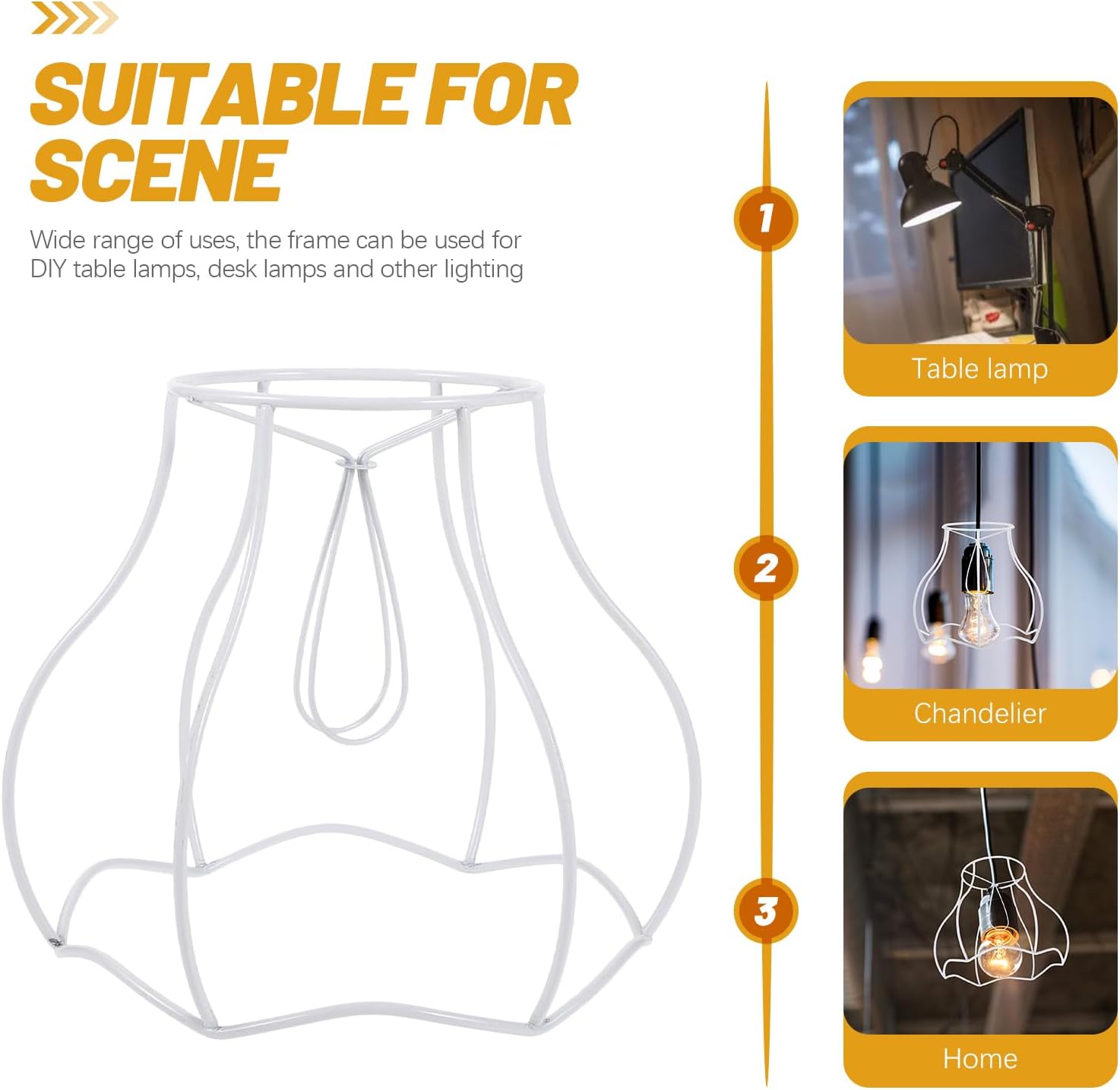 SUITABLE FOR SCENE

Wide range of uses, the frame can be used for DIY table lamps, desk lamps and other lighting

1

Table lamp

2

Chandelier

3

Home