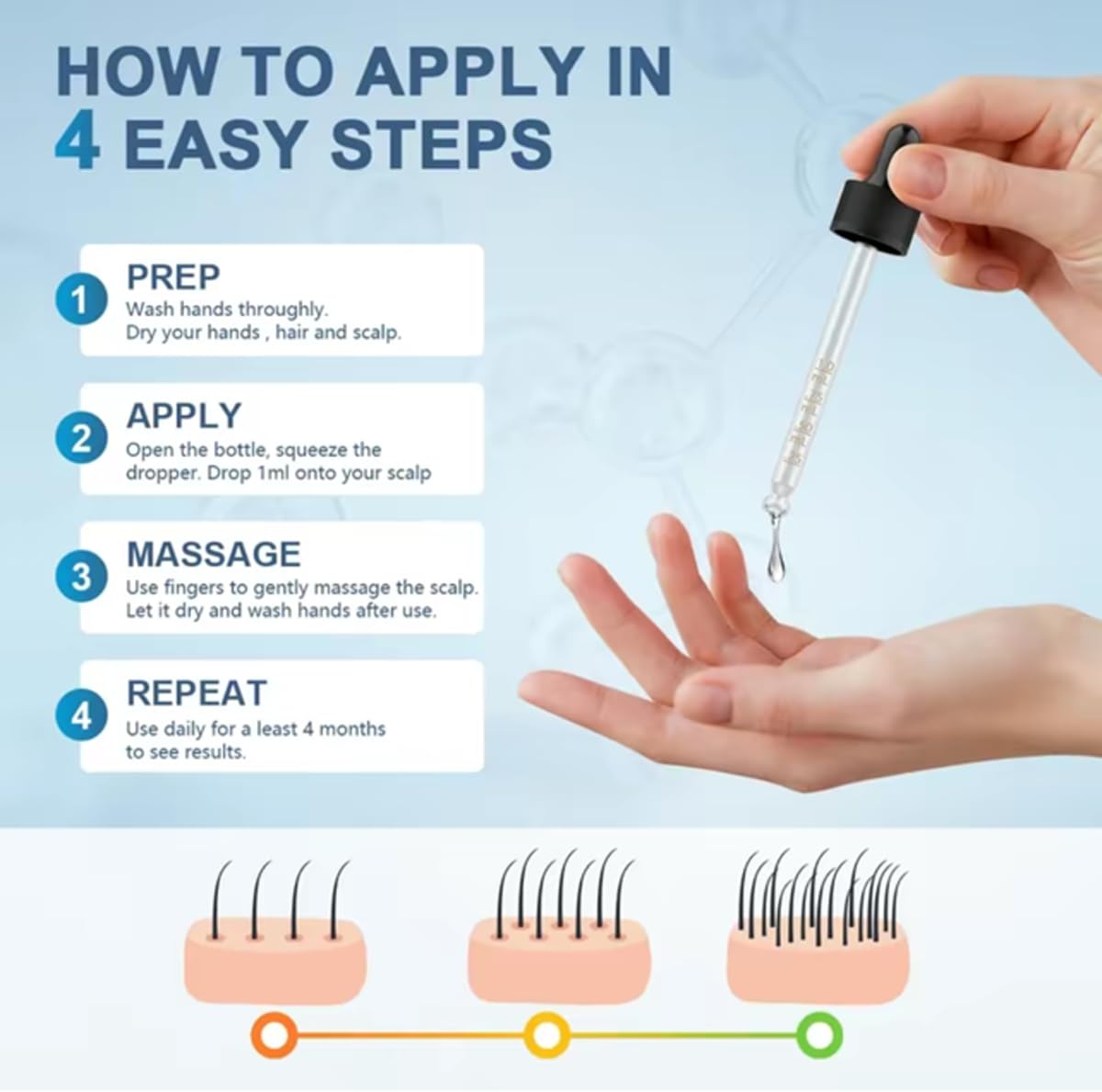 HOW TO APPLY IN
4 EASY STEPS

1 PREP
Wash hands throughly.
Dry your hands , hair and scalp.

2 APPLY
Open the bottle, squeeze the dropper. Drop 1ml onto your scalp

3 MASSAGE
Use fingers to gently massage the scalp. Let it dry and wash hands after use.

4 REPEAT
Use daily for a least 4 months to see results.