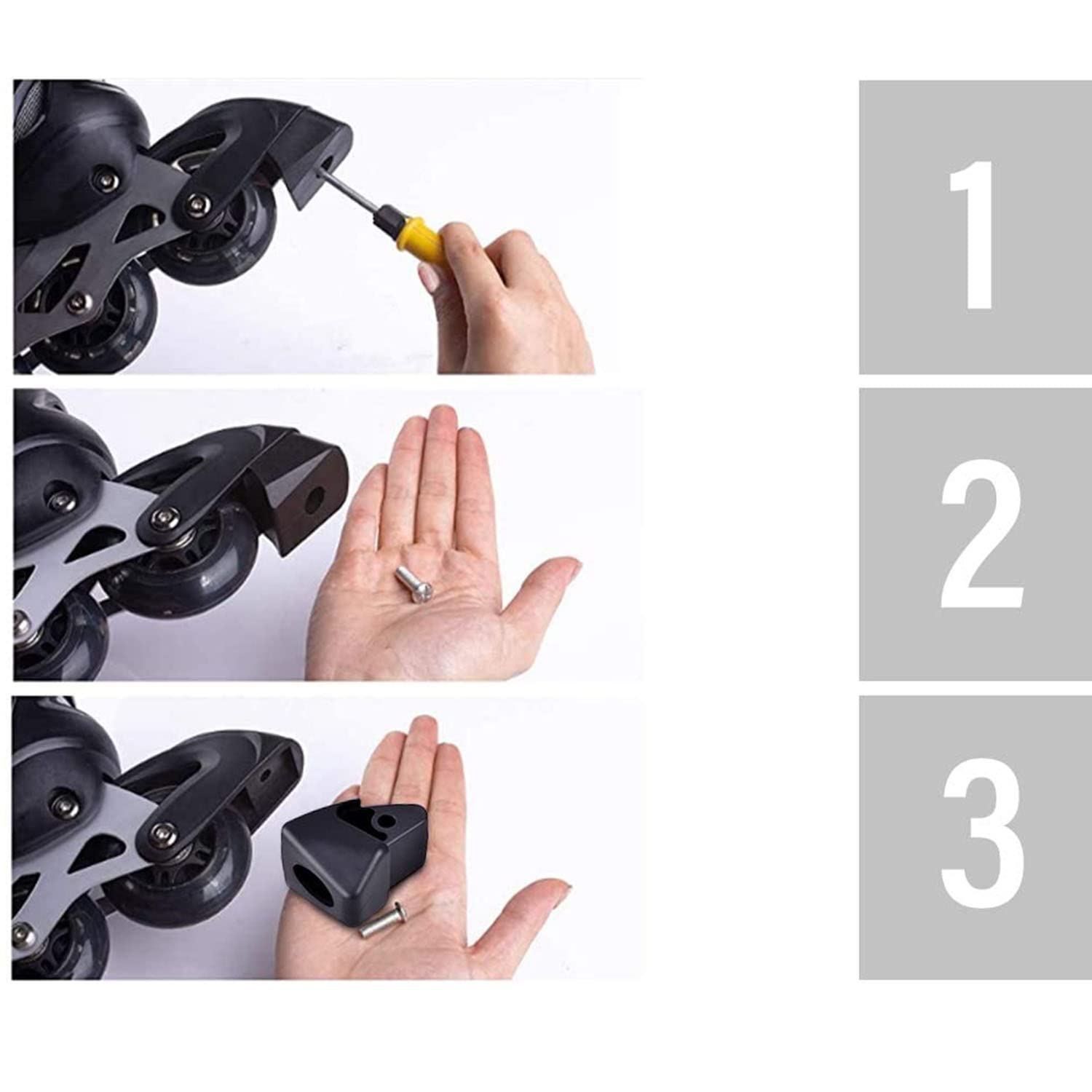 1

2

3