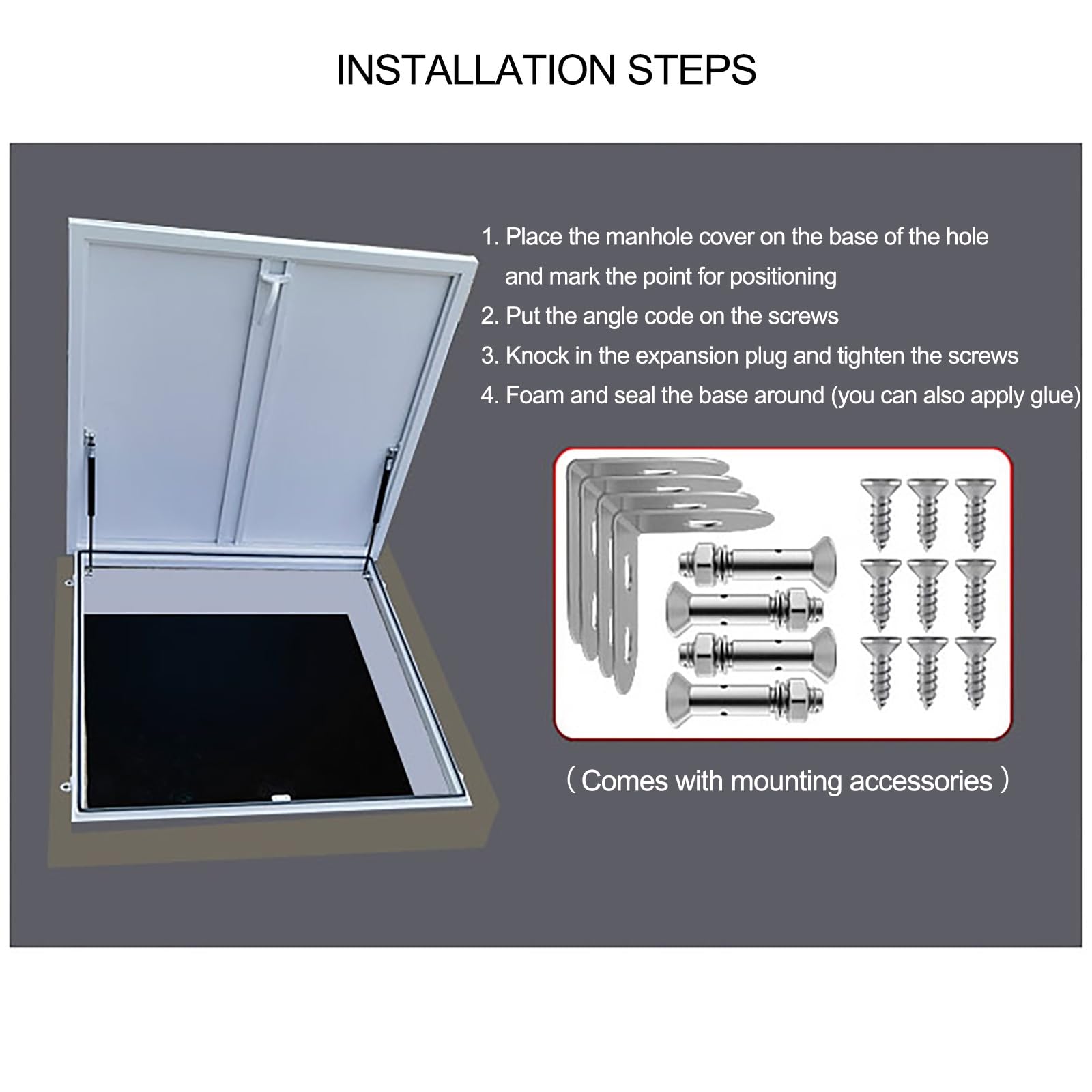 INSTALLATION STEPS

1. Place the manhole cover on the base of the hole and mark the point for positioning
2. Put the angle code on the screws
3. Knock in the expansion plug and tighten the screws
4. Foam and seal the base around (you can also apply glue)

（Comes with mounting accessories）