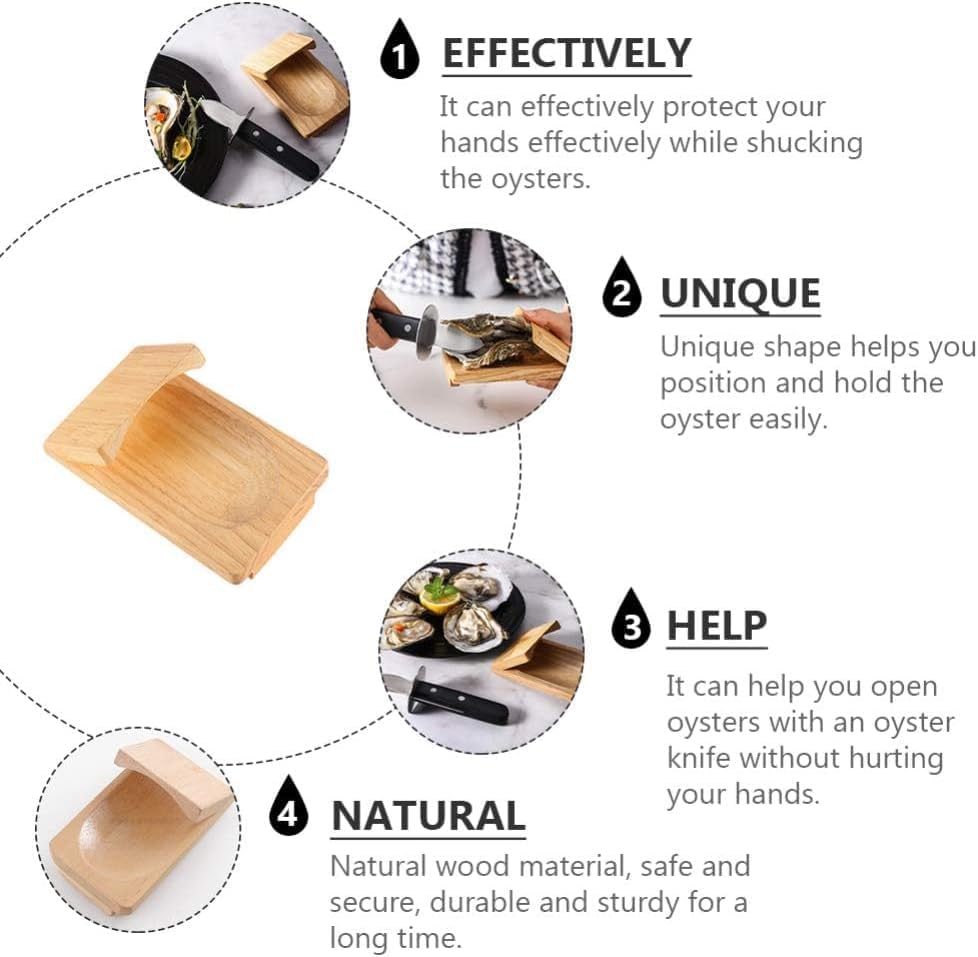 1 EFFECTIVELY
It can effectively protect your hands effectively while shucking the oysters.

2 UNIQUE
Unique shape helps you position and hold the oyster easily.

3 HELP
It can help you open oysters with an oyster knife without hurting your hands.

4 NATURAL
Natural wood material, safe and secure, durable and sturdy for a long time.