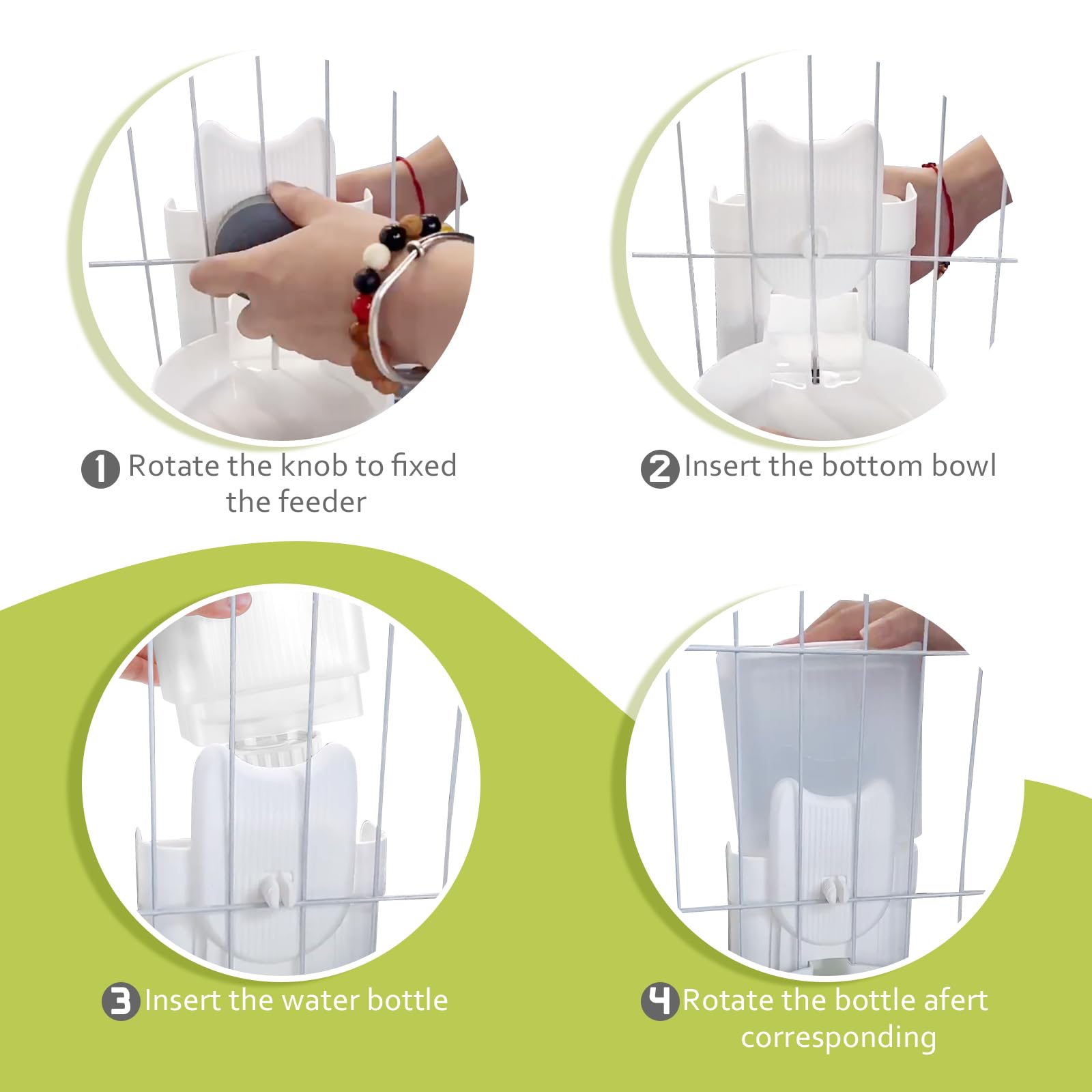 1 Rotate the knob to fixed the feeder

2 Insert the bottom bowl

3 Insert the water bottle

4 Rotate the bottle afert corresponding