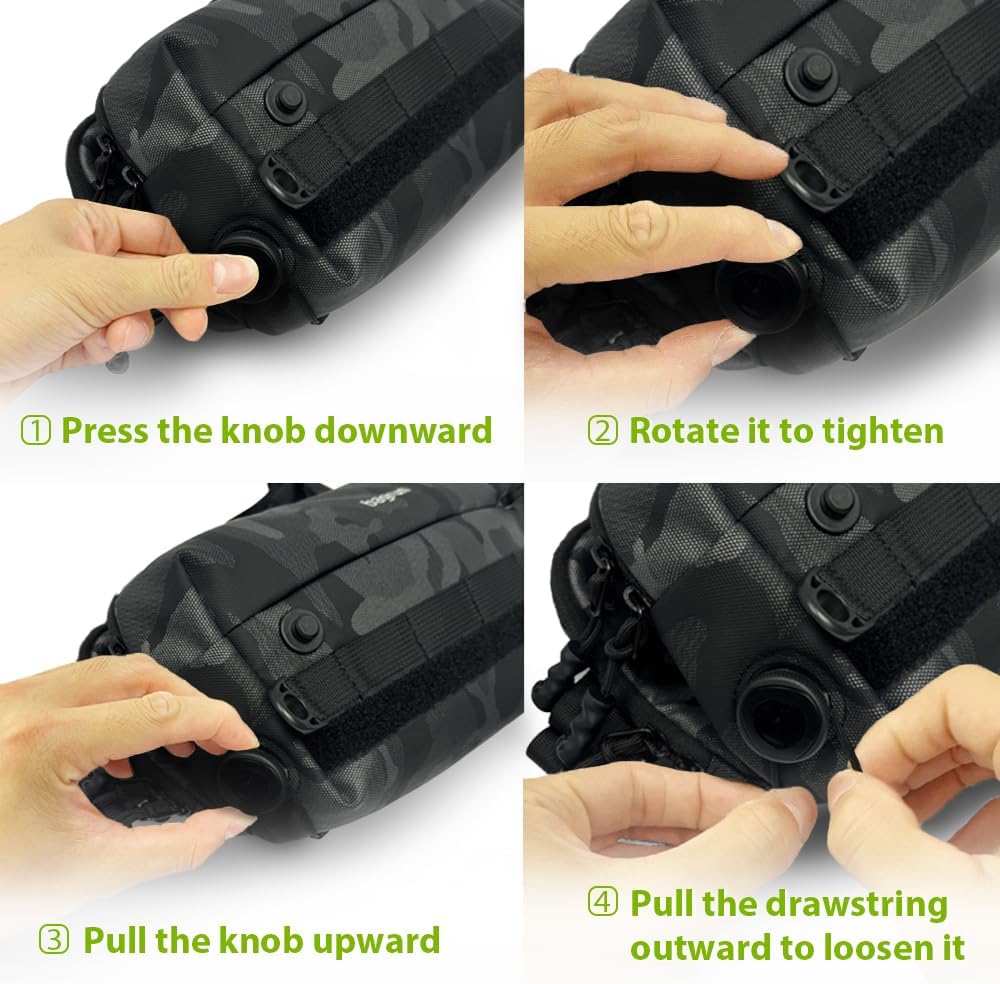 ① Press the knob downward

② Rotate it to tighten

③ Pull the knob upward

④ Pull the drawstring outward to loosen it