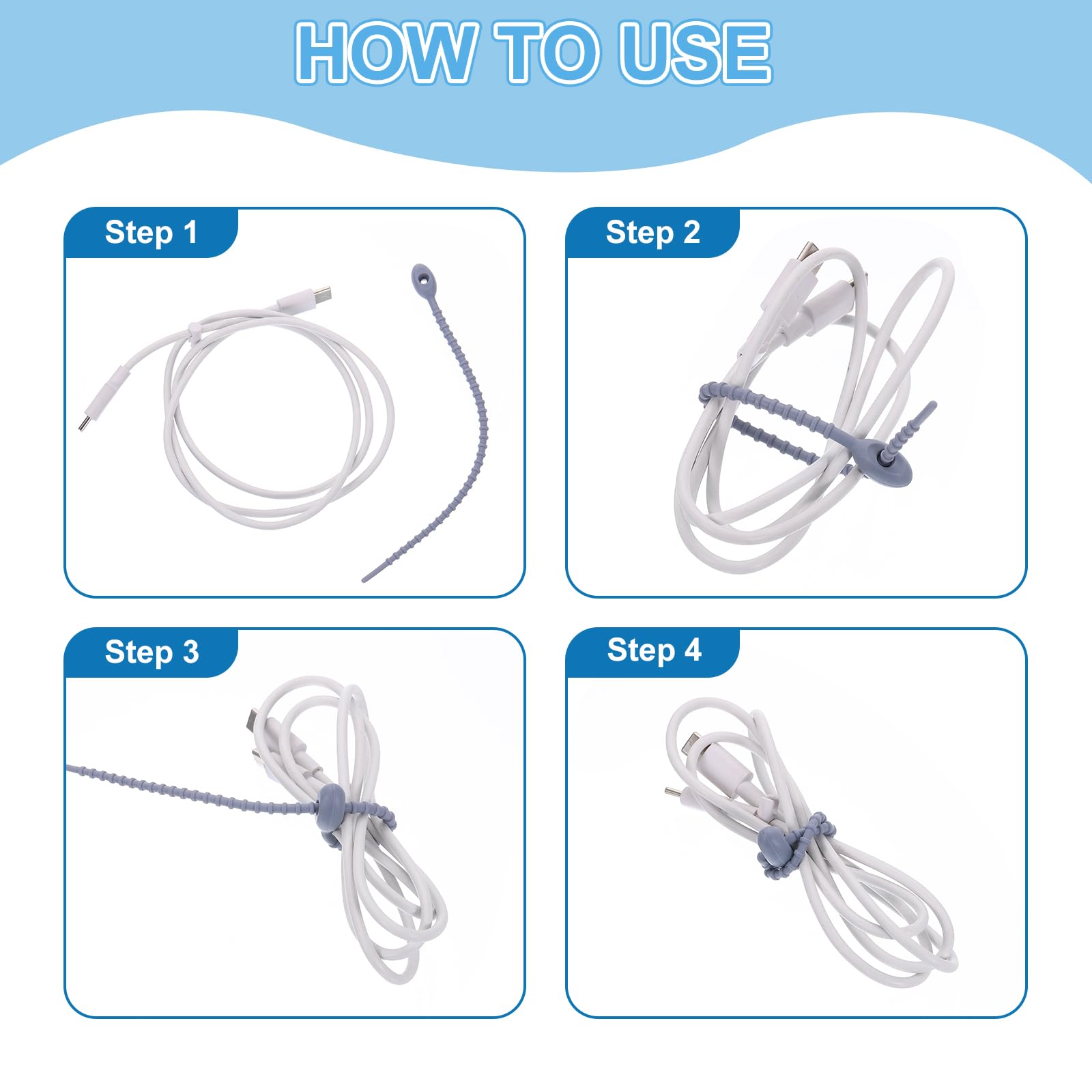 HOW TO USE

Step 1

Step 2

Step 3

Step 4