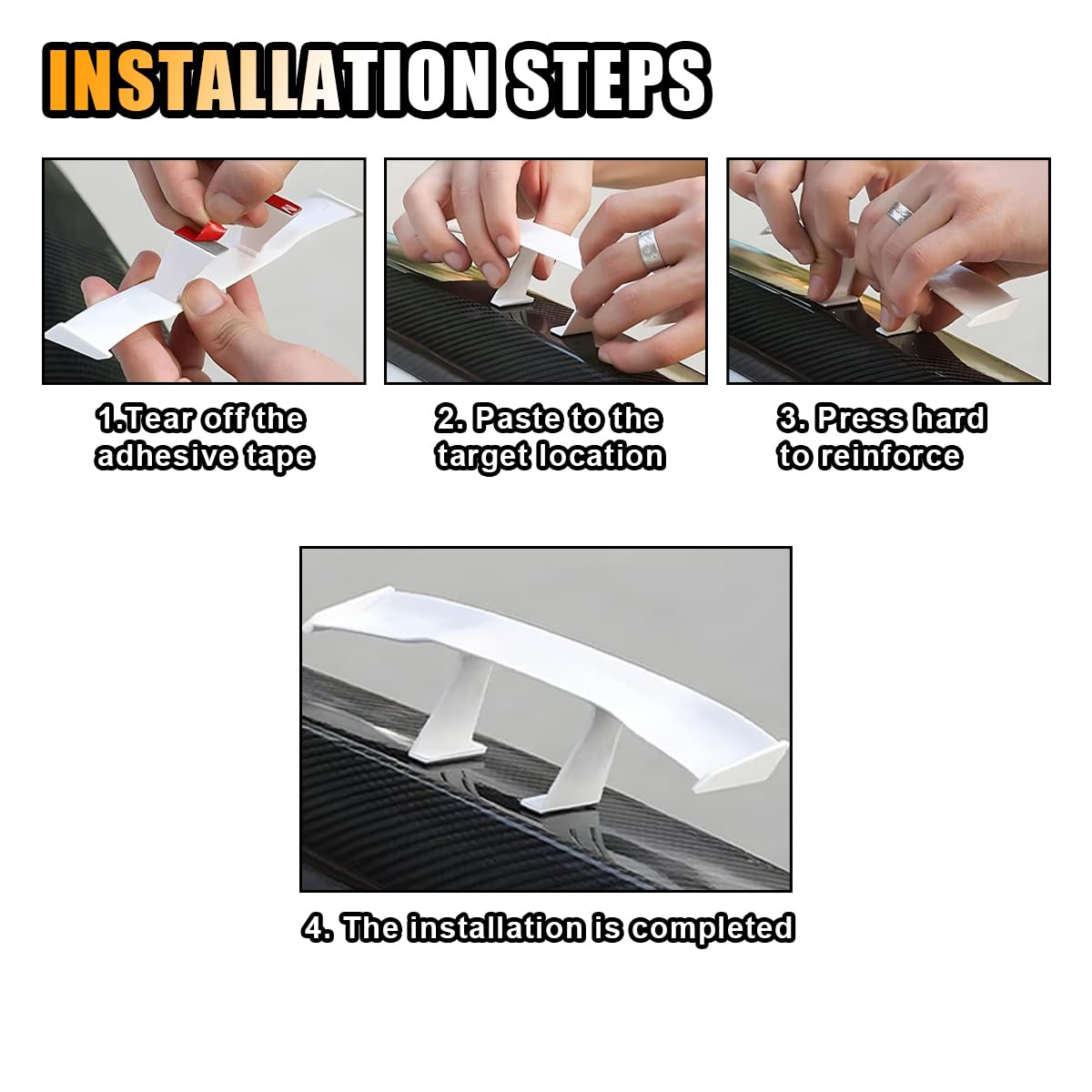 INSTALLATION STEPS

1.Tear off the adhesive tape

2. Paste to the target location

3. Press hard to reinforce

4. The installation is completed