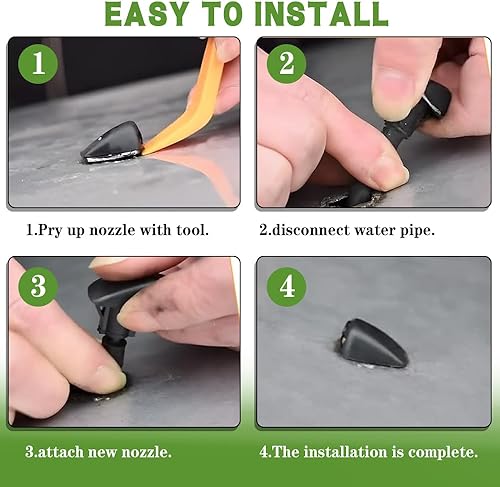 EASY TO INSTALL

1

2

1.Pry up nozzle with tool.

2.disconnect water pipe.

3

4

3.attach new nozzle.

4.The installation is complete.