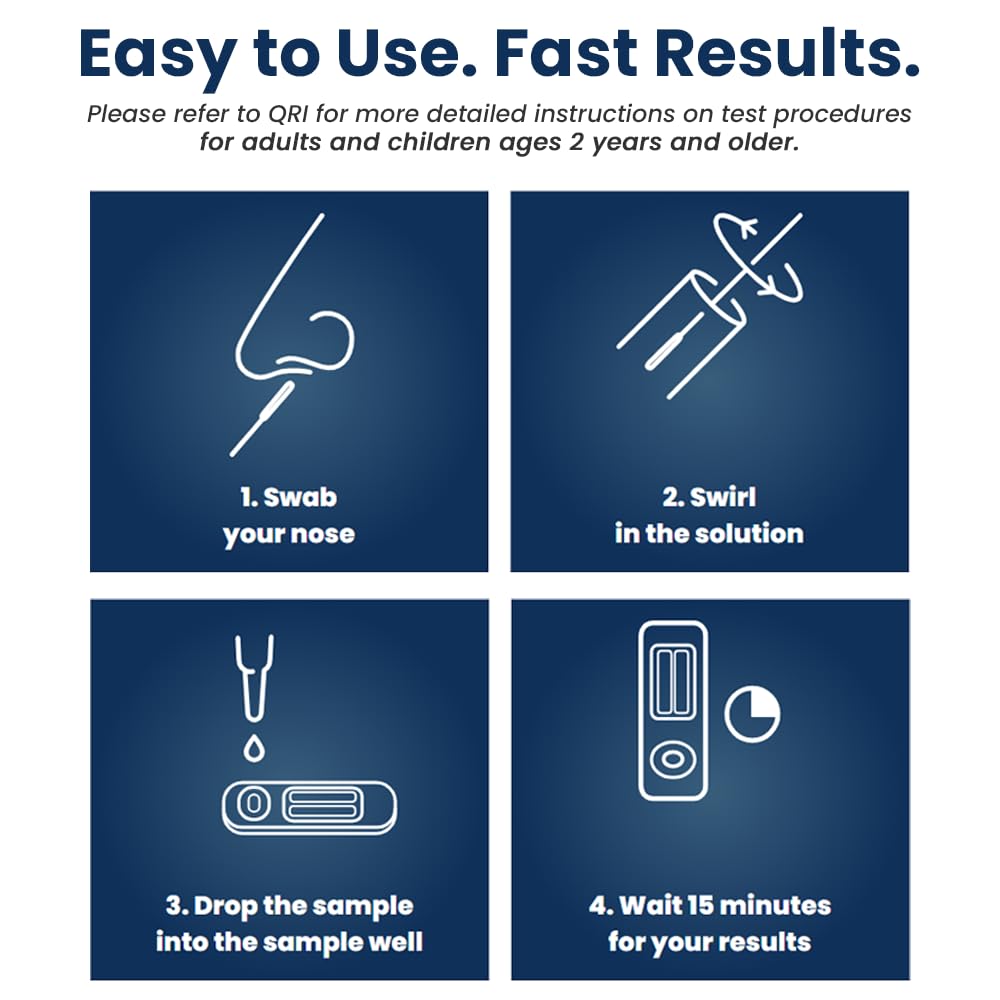 Easy to Use. Fast Results.

Please refer to QRI for more detailed instructions on test procedures for adults and children ages 2 years and older.

1. Swab your nose

2. Swirl in the solution

3. Drop the sample into the sample well

4. Wait 15 minutes for your results