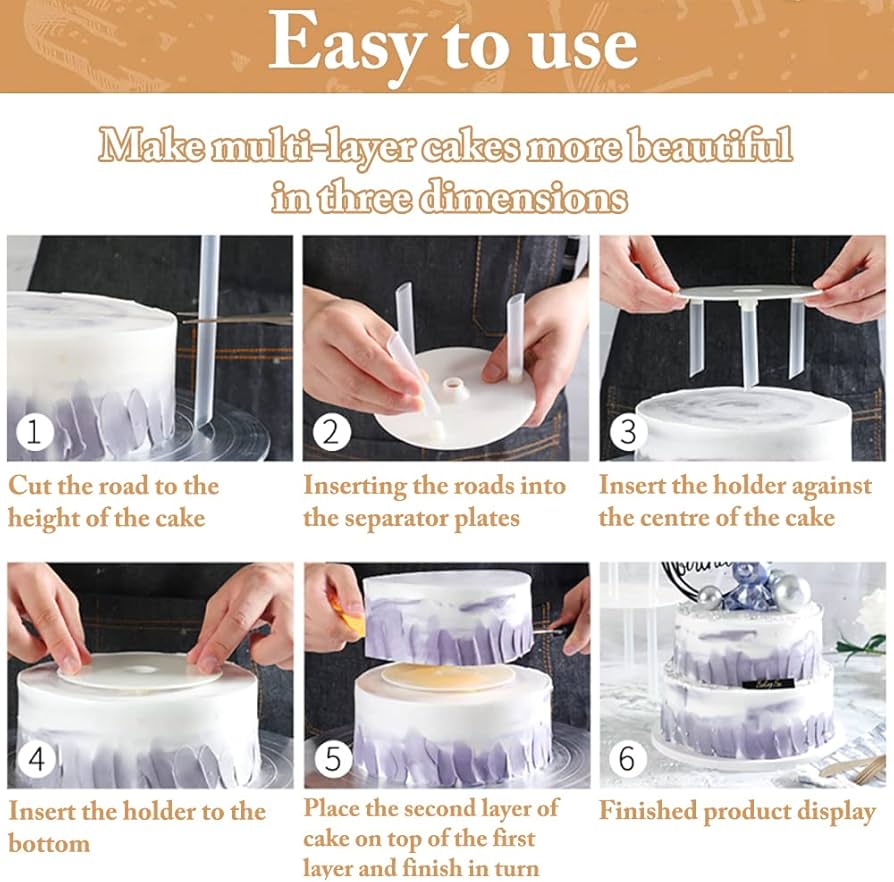 Easy to use

Make multi-layer cakes more beautiful in three dimensions

1

Cut the road to the height of the cake

2

Inserting the roads into the separator plates

3

Insert the holder against the centre of the cake

4

Insert the holder to the bottom

5

Place the second layer of cake on top of the first layer and finish in turn

6

Finished product display