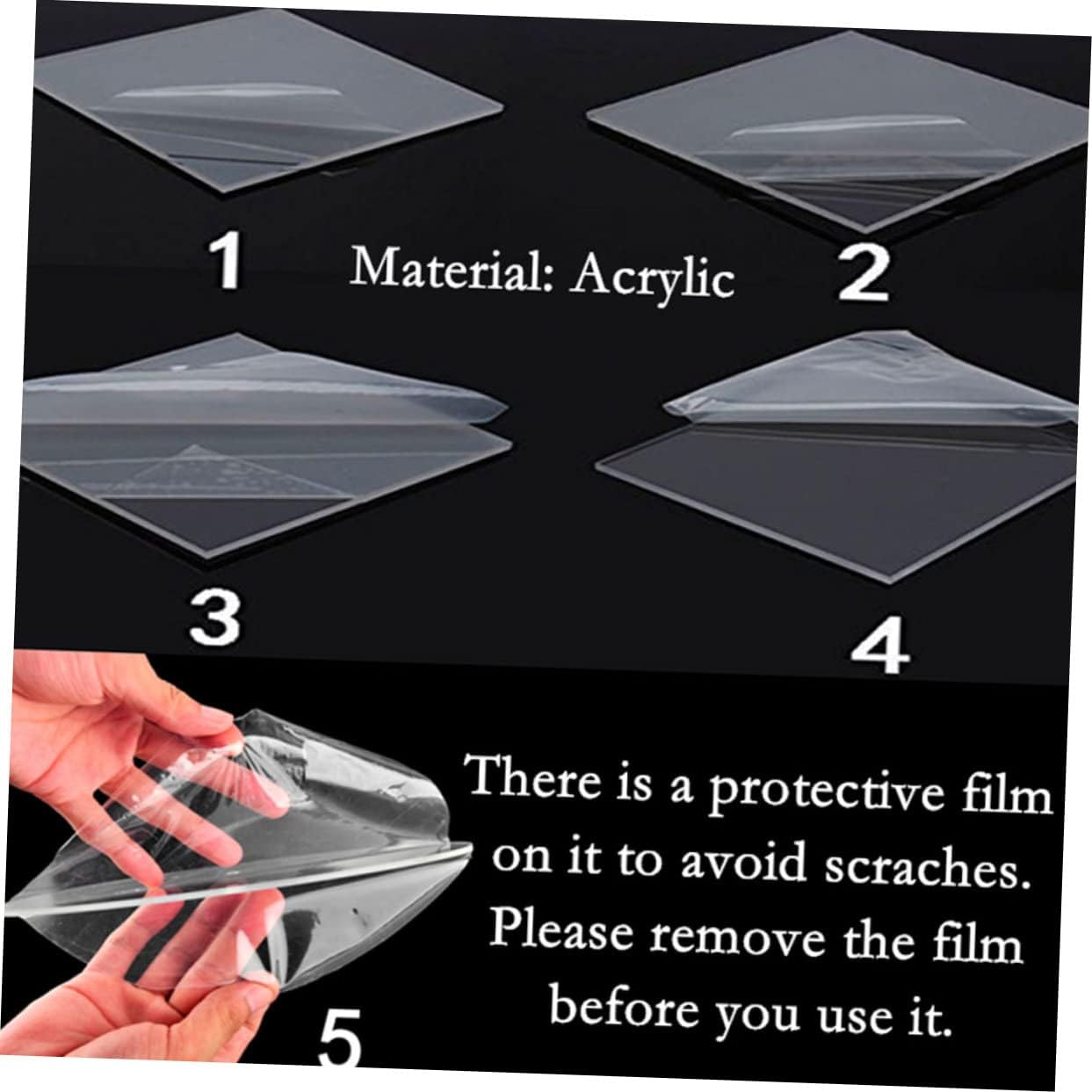 1

Material: Acrylic

2

3

4

There is a protective film on it to avoid scraches. Please remove the film before you use it.

5