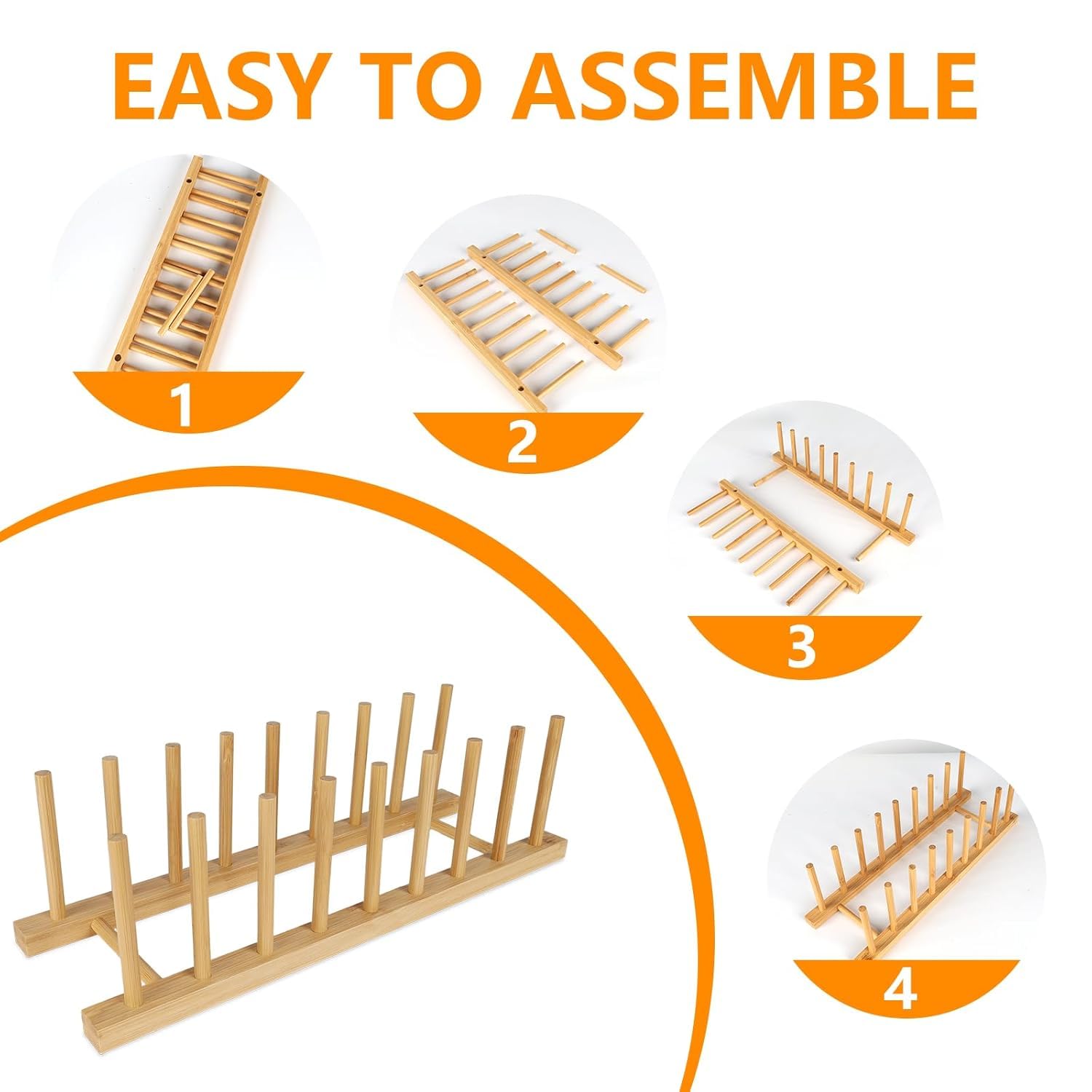 EASY TO ASSEMBLE

1

2

3

4