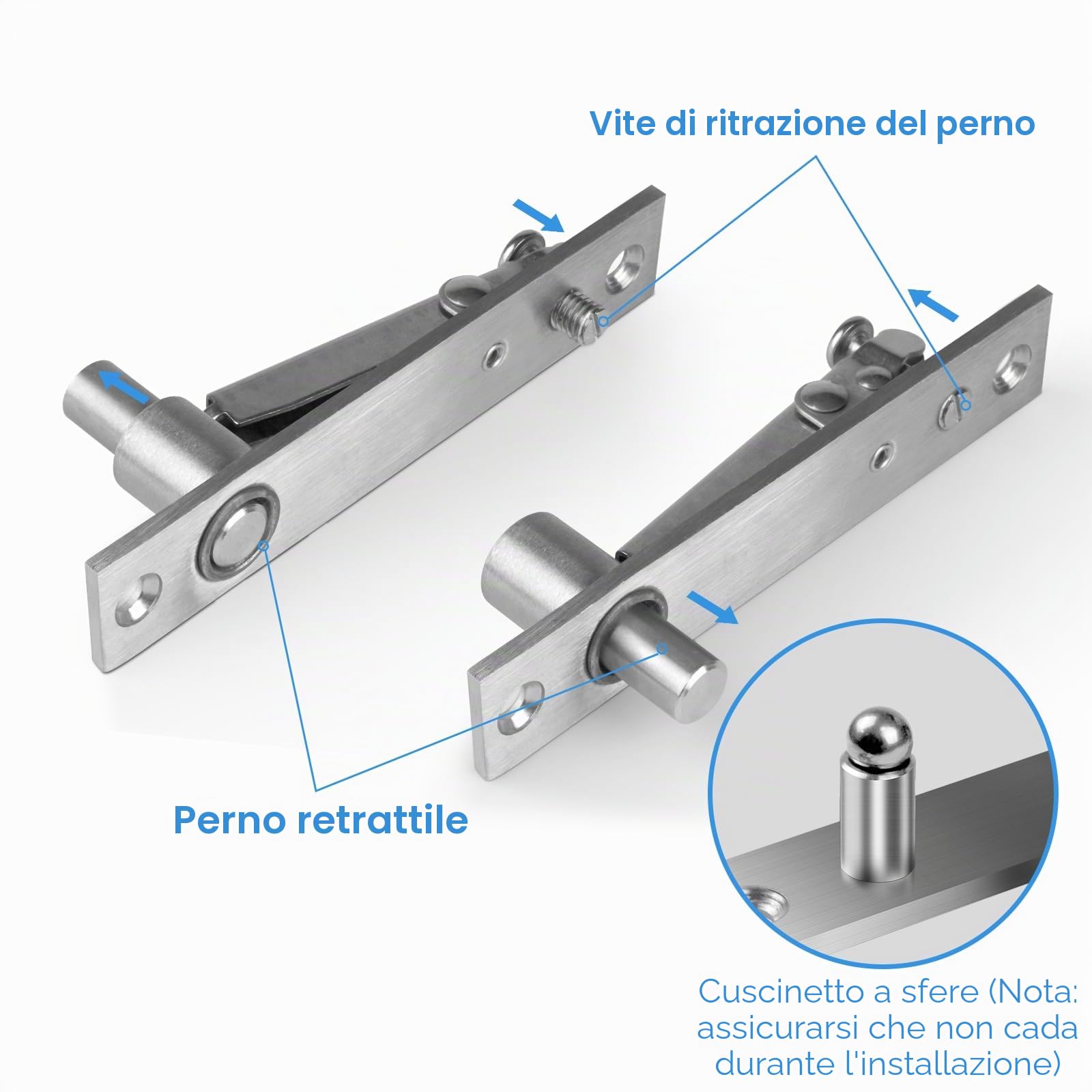 Vite di ritrazione del perno

Perno retrattile

Cuscinetto a sfere (Nota: assicurarsi che non cada durante l'installazione)