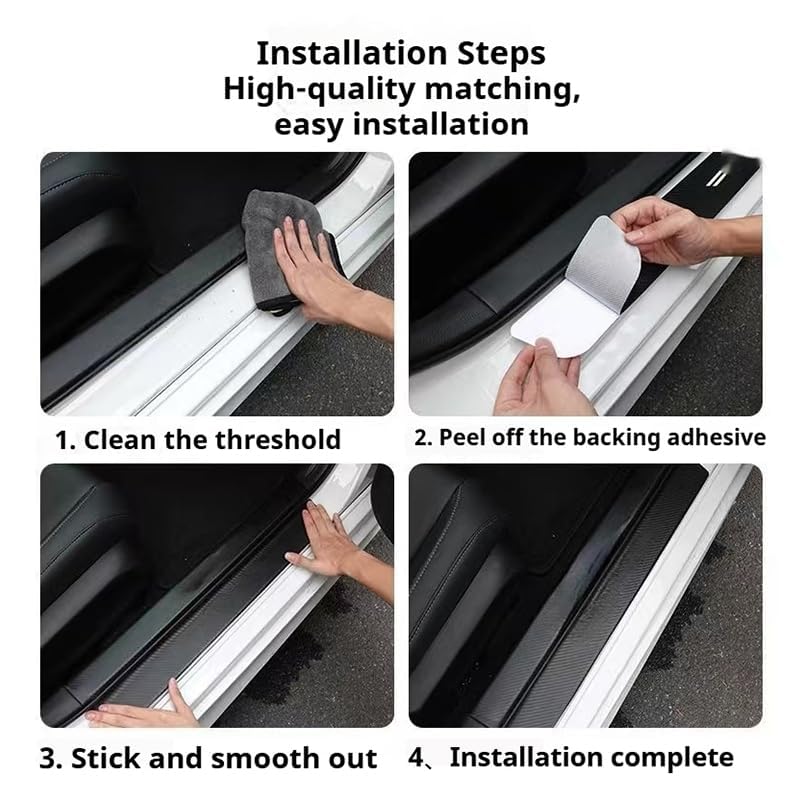 Installation Steps
High-quality matching, easy installation

1. Clean the threshold

2. Peel off the backing adhesive

3. Stick and smooth out

4、Installation complete