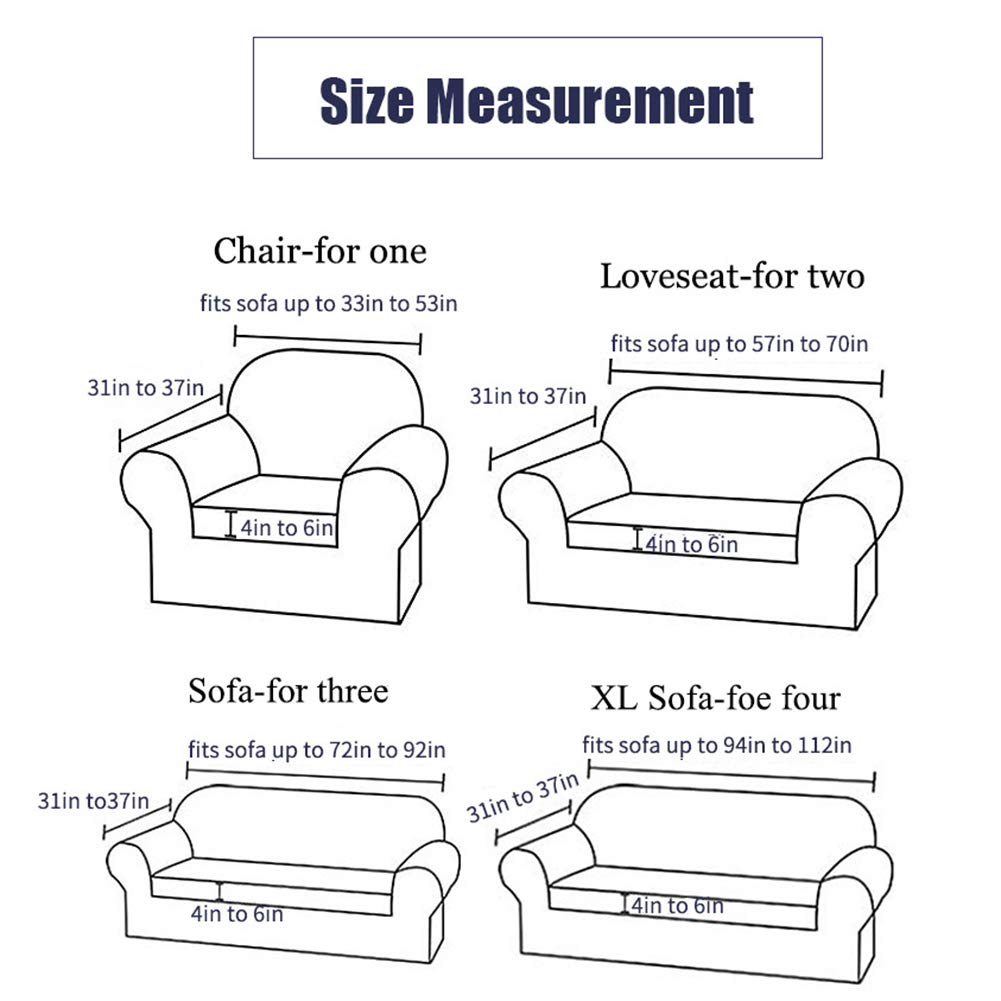 Size Measurement

Chair-for one

fits sofa up to 33in to 53in

31in to 37in

4in to 6in

Loveseat-for two

fits sofa up to 57in to 70in

31in to 37in

4in to 6in

Sofa-for three

fits sofa up to 72in to 92in

31in to37in

4in to 6in

XL Sofa-foe four

fits sofa up to 94in to 112in

31in to 37in

4in to 6in