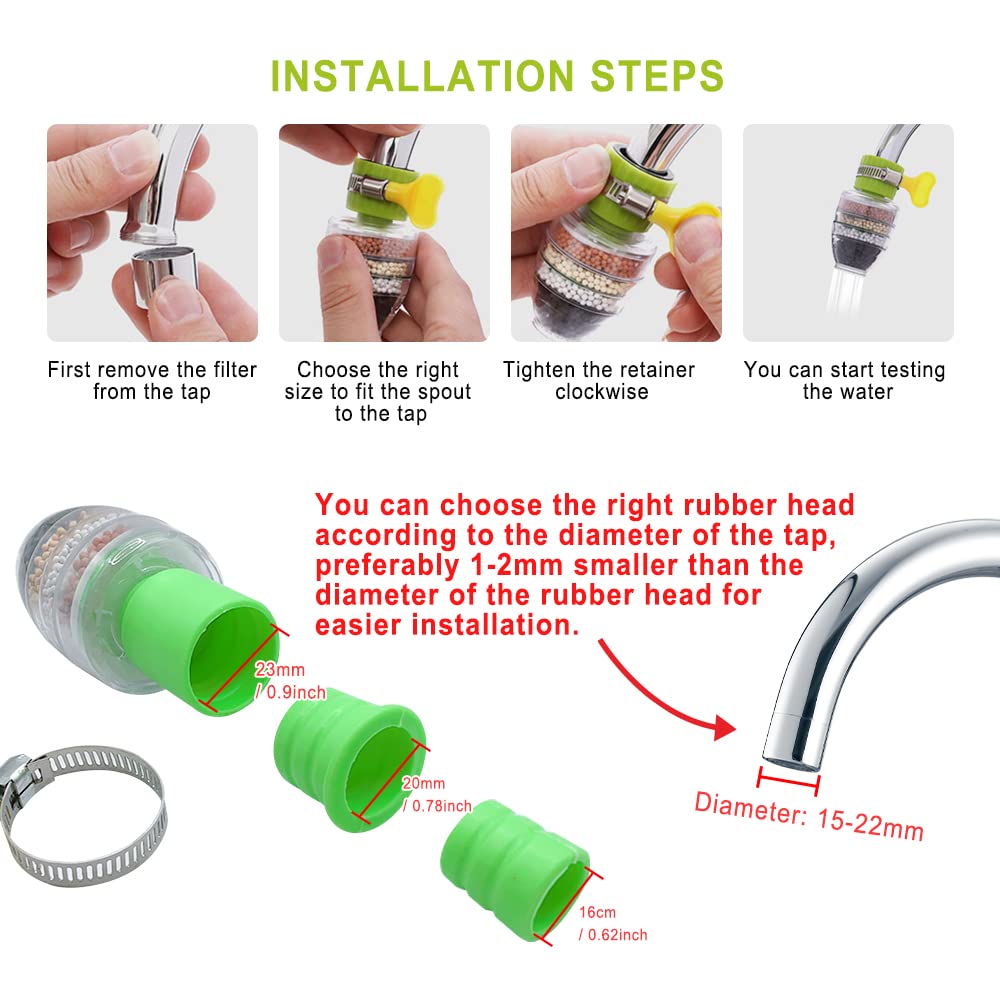 INSTALLATION STEPS

First remove the filter from the tap

Choose the right size to fit the spout to the tap

Tighten the retainer clockwise

You can start testing the water

You can choose the right rubber head according to the diameter of the tap, preferably 1-2mm smaller than the diameter of the rubber head for easier installation.

23mm / 0.9inch

20mm / 0.78inch

16cm / 0.62inch

Diameter: 15-22mm