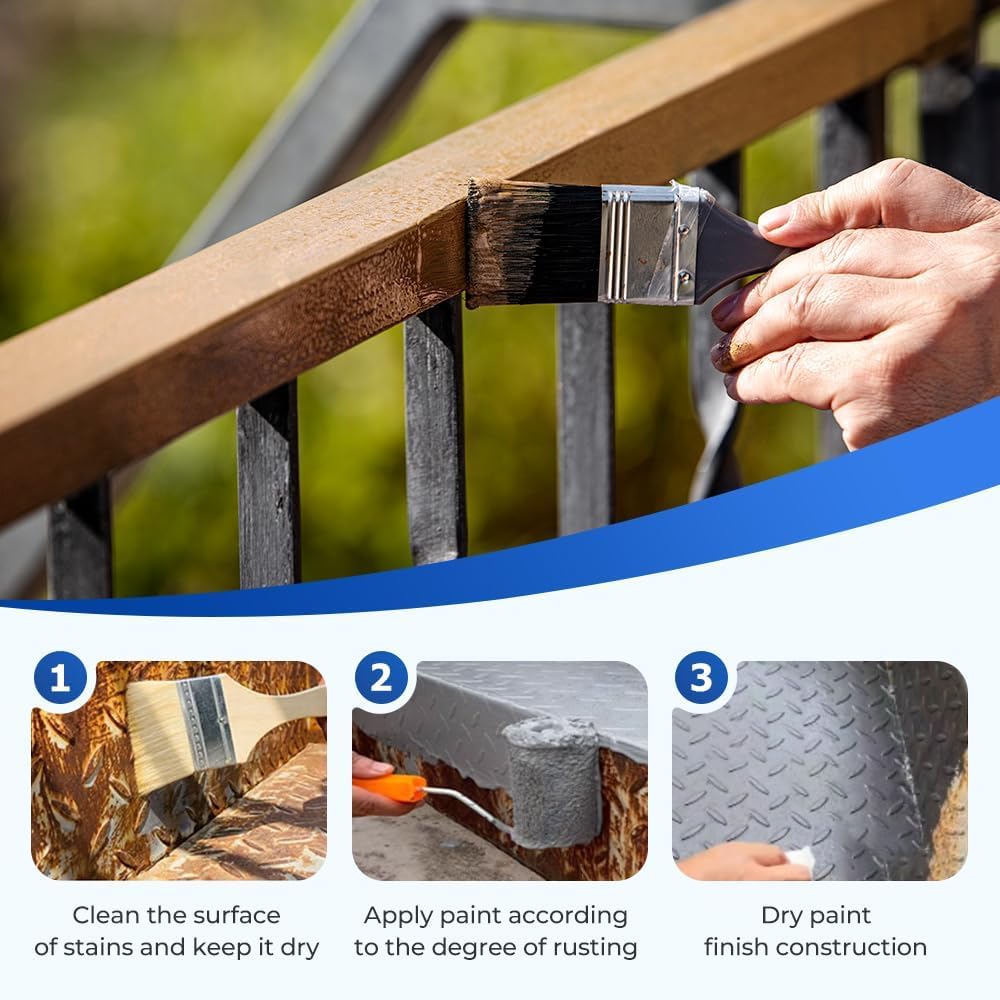 1
Clean the surface of stains and keep it dry

2
Apply paint according to the degree of rusting

3
Dry paint finish construction