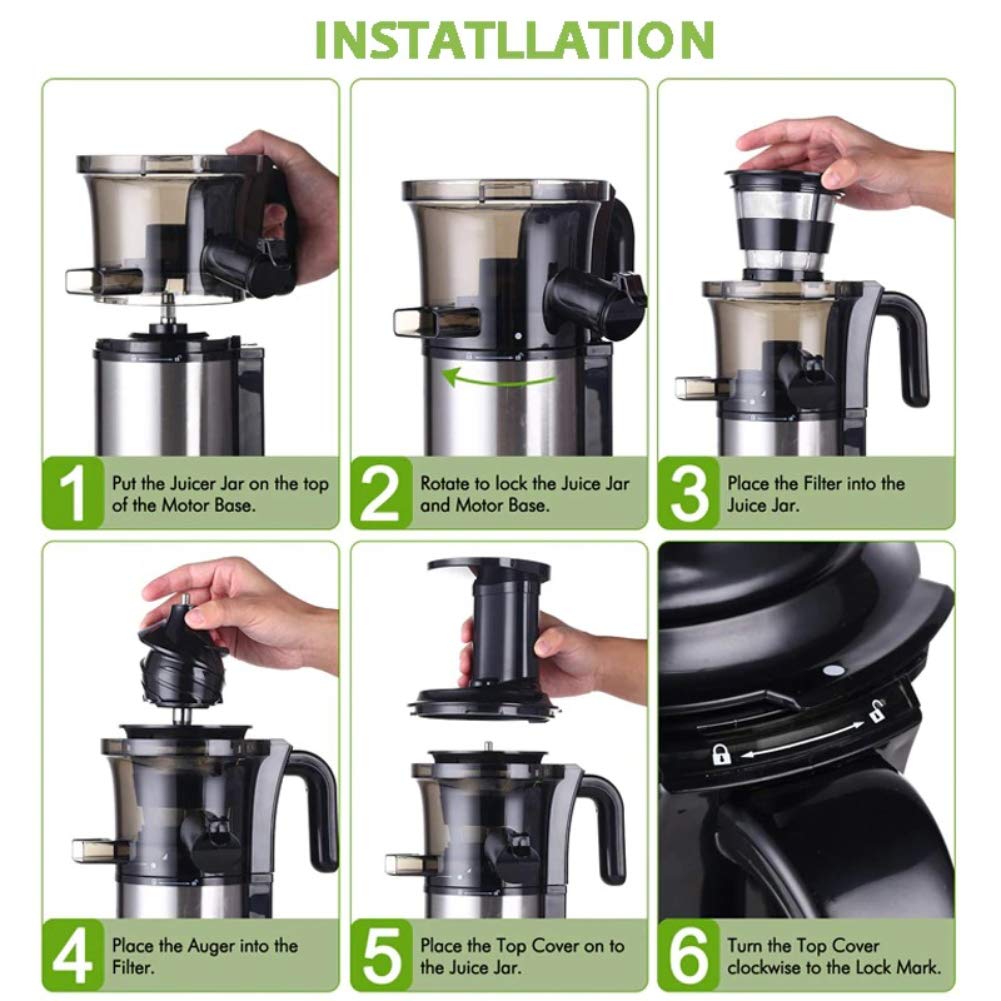 INSTATLLATION

1 Put the Juicer Jar on the top of the Motor Base.

2 Rotate to lock the Juice Jar and Motor Base.

3 Place the Filter into the Juice Jar.

4 Place the Auger into the Filter.

5 Place the Top Cover on to the Juice Jar.

6 Turn the Top Cover clockwise to the Lock Mark.