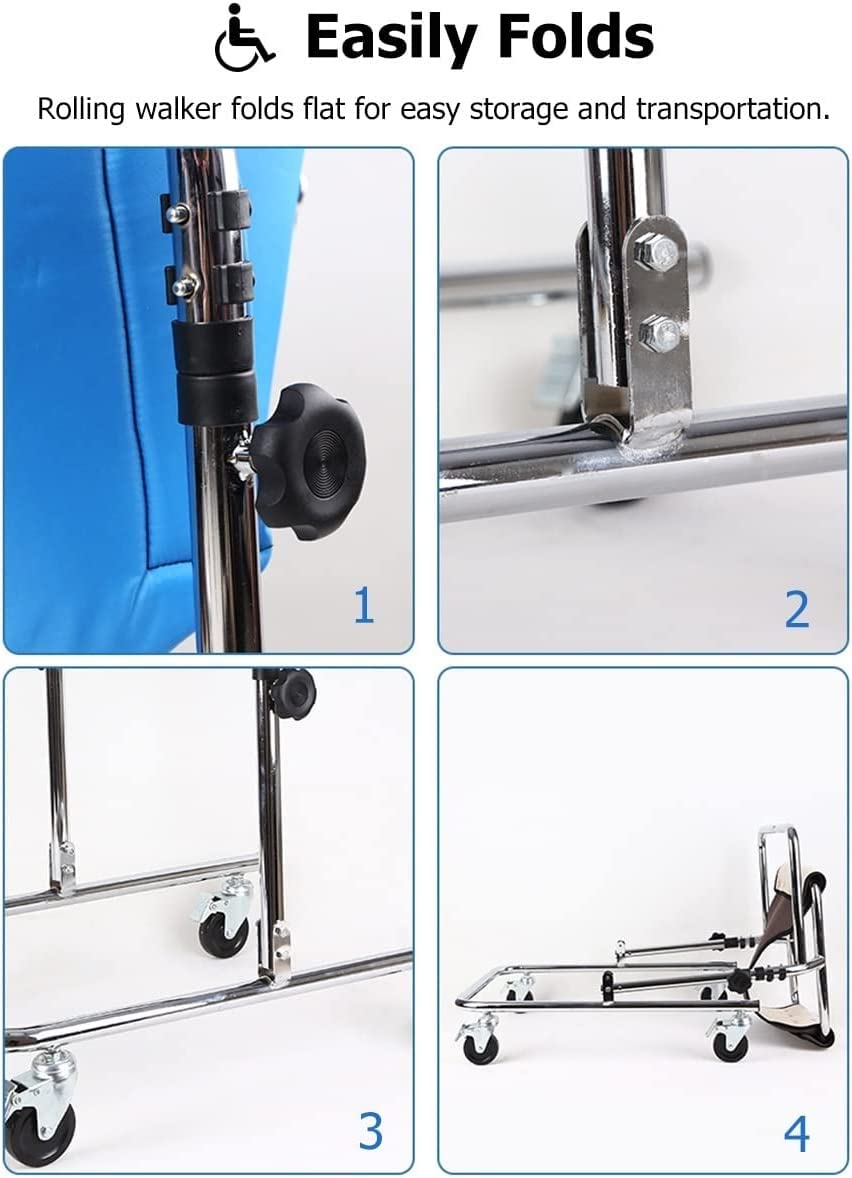 Easily Folds

Rolling walker folds flat for easy storage and transportation.

1

2

3

4