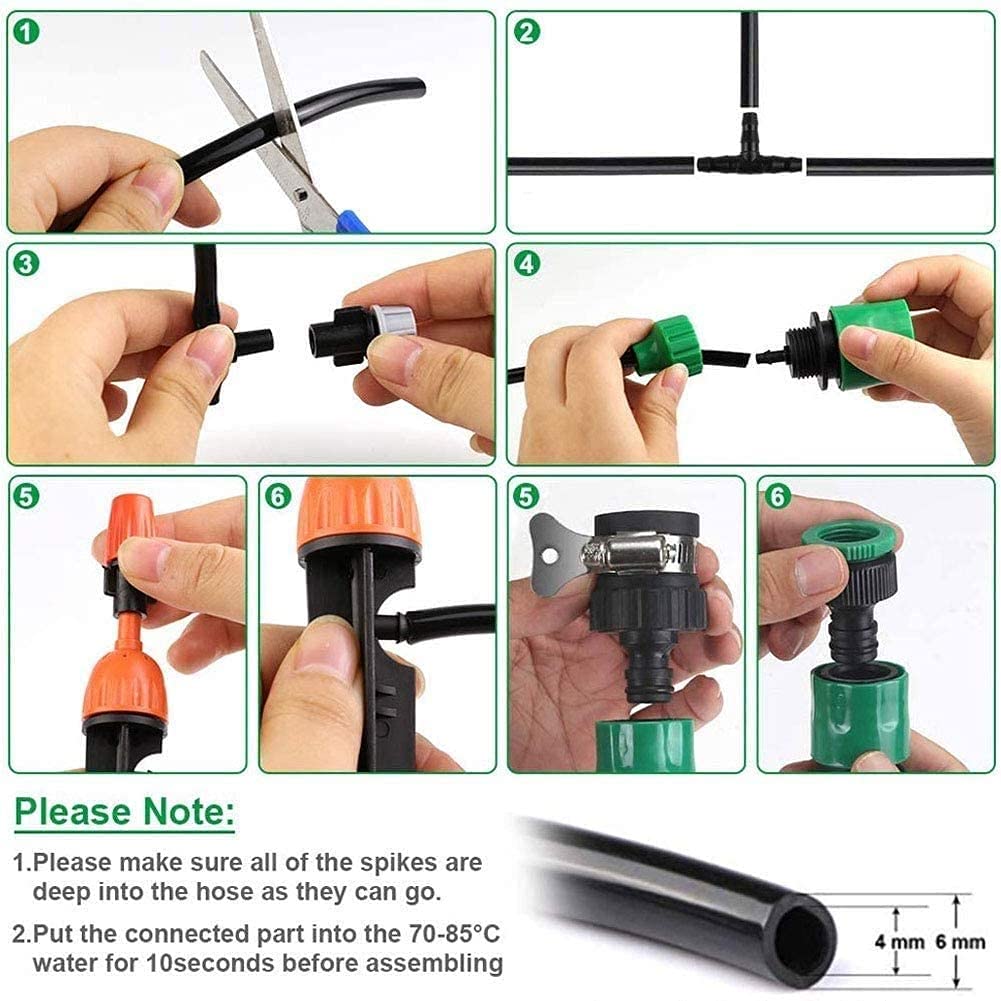 1

2

3

4

5

6

5

6

Please Note:

1.Please make sure all of the spikes are deep into the hose as they can go.

2.Put the connected part into the 70-85°C water for 10seconds before assembling

4 mm

6 mm