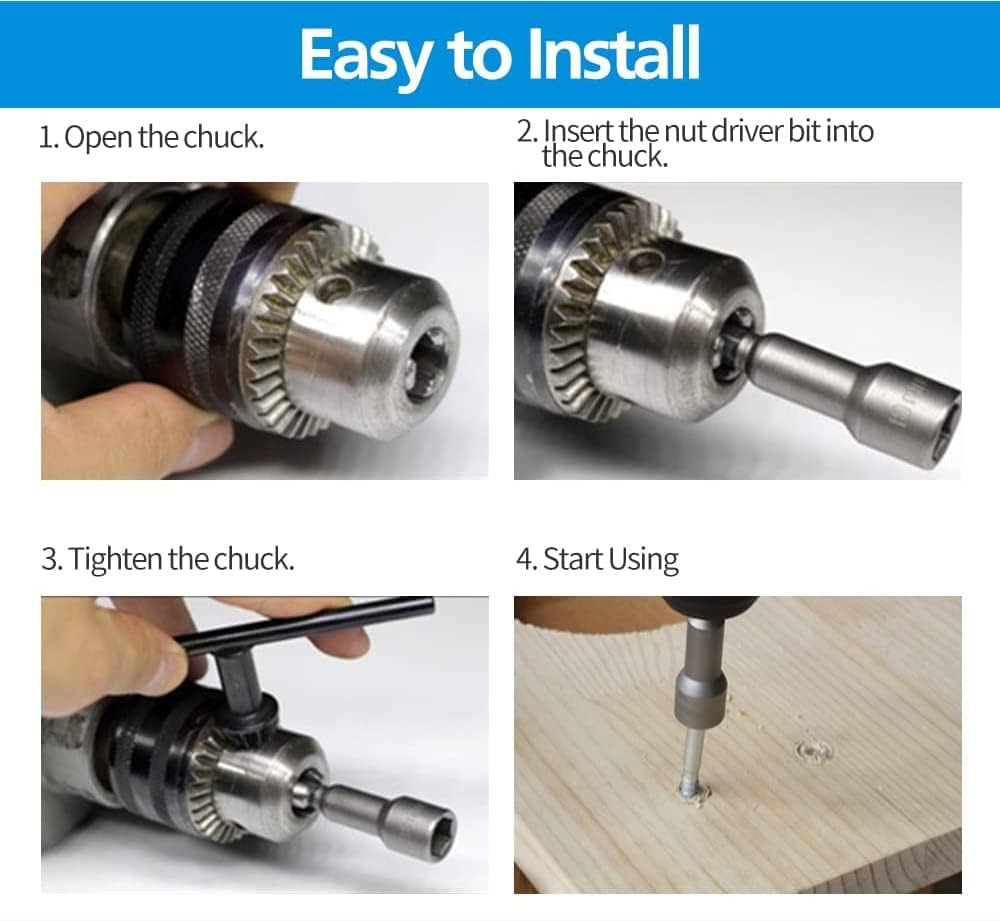 Easy to Install

1. Open the chuck.

2. Insert the nut driver bit into the chuck.

3. Tighten the chuck.

4. Start Using