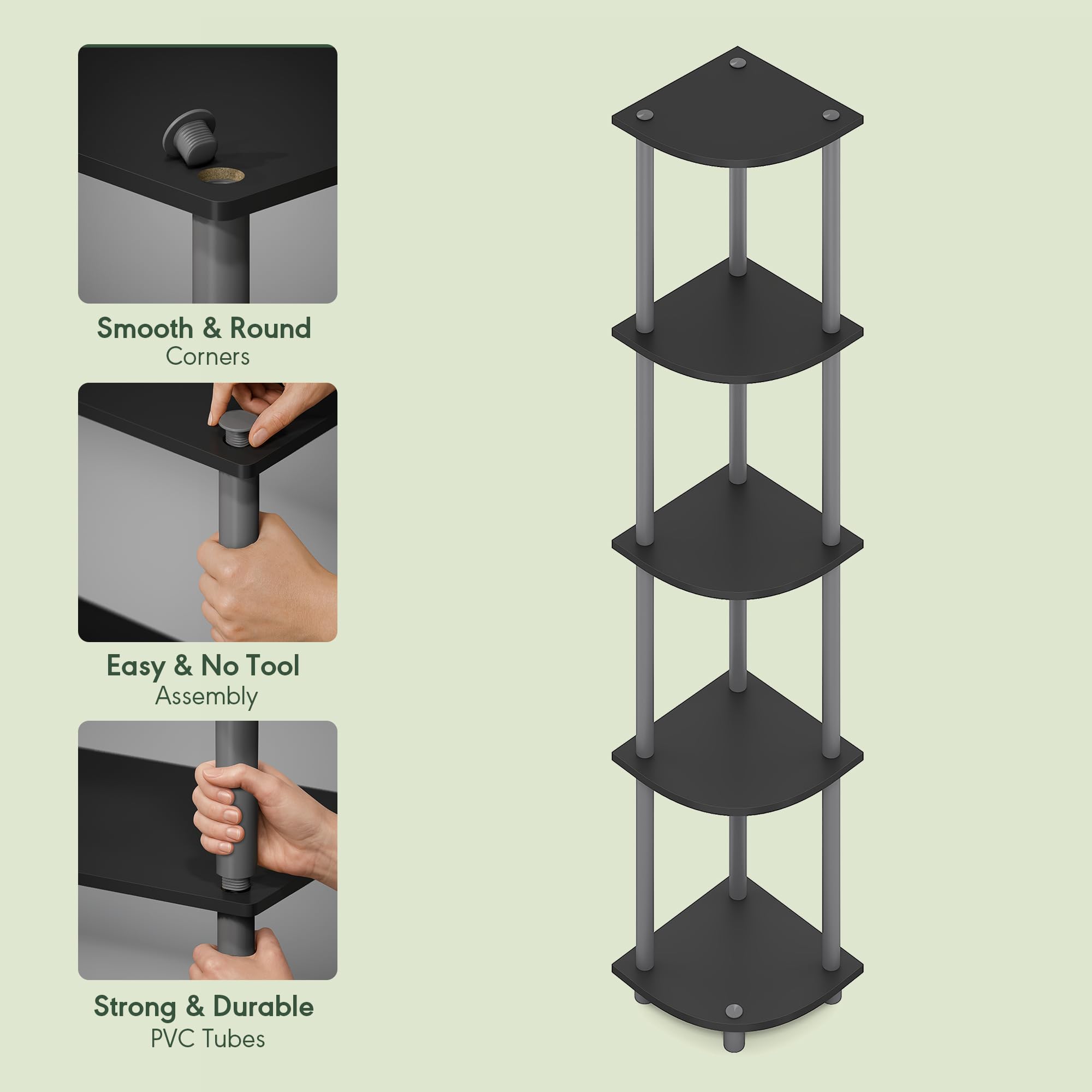 Smooth & Round
Corners

Easy & No Tool
Assembly

Strong & Durable
PVC Tubes