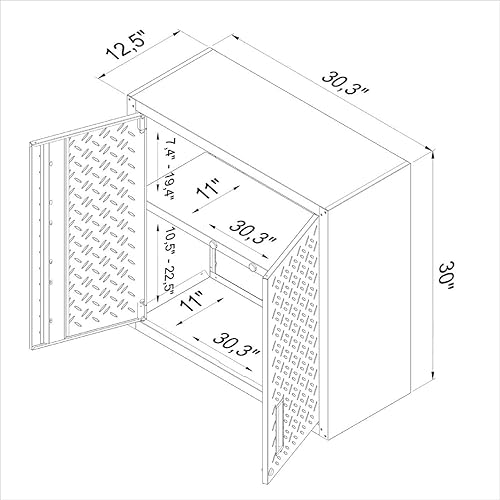 12,5"

30,3"

7,4" - 19,4"

11"

30,3"

10,5" - 22,5"

11"

30,3"

30"