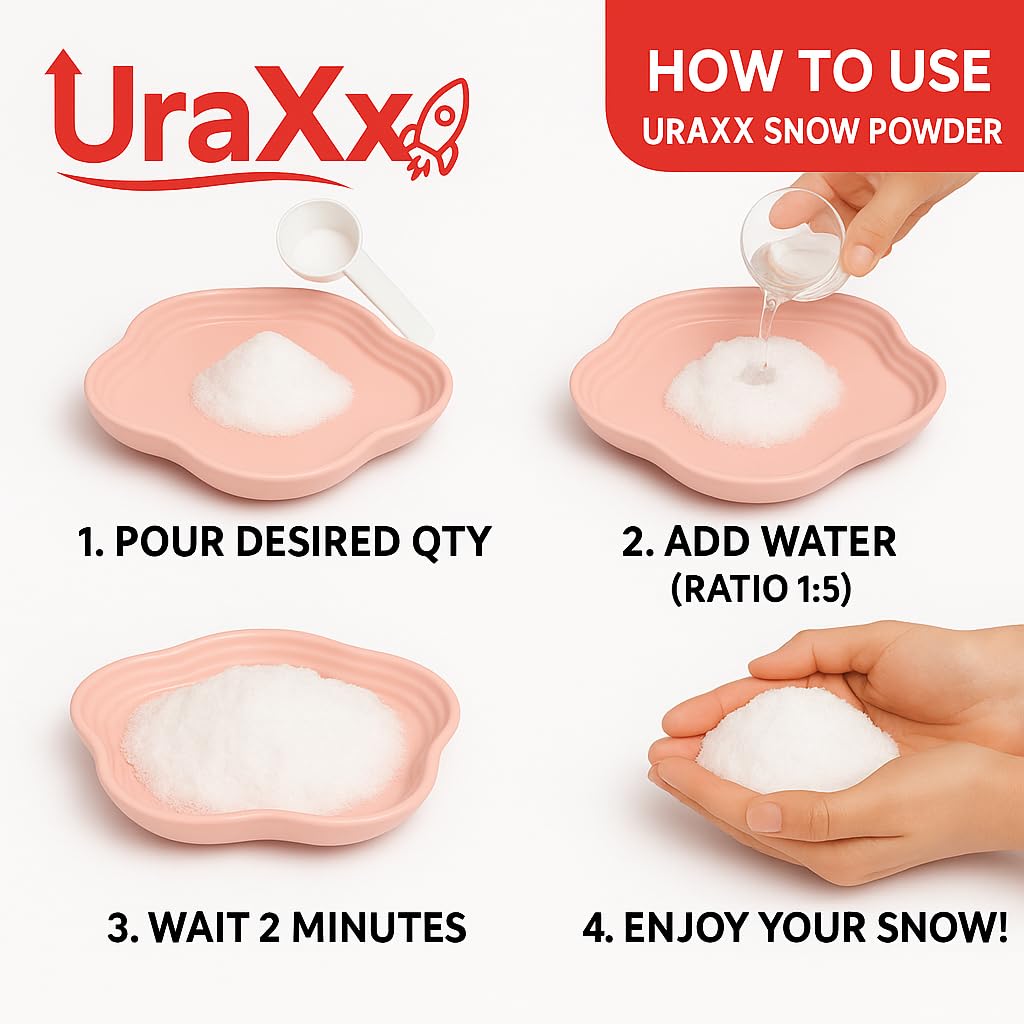 UraXx

HOW TO USE
URAXX SNOW POWDER

1. POUR DESIRED QTY

2. ADD WATER
(RATIO 1:5)

3. WAIT 2 MINUTES

4. ENJOY YOUR SNOW!