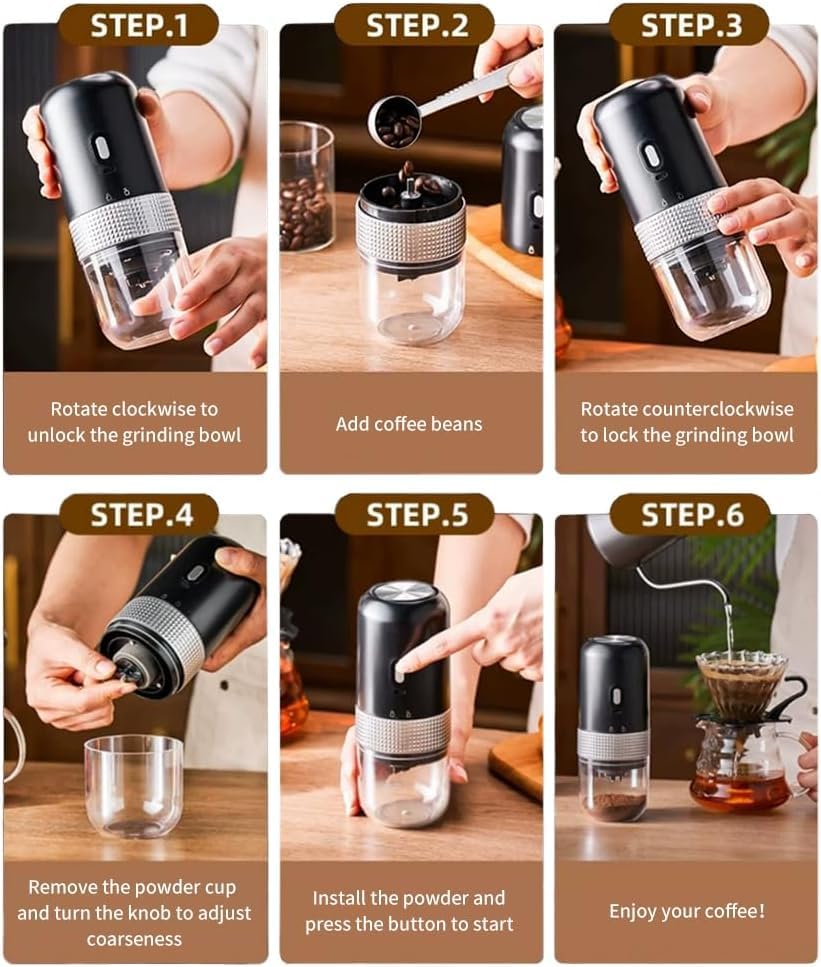 STEP.1

Rotate clockwise to unlock the grinding bowl

STEP.2

Add coffee beans

STEP.3

Rotate counterclockwise to lock the grinding bowl

STEP.4

Remove the powder cup and turn the knob to adjust coarseness

STEP.5

Install the powder and press the button to start

STEP.6

Enjoy your coffee!