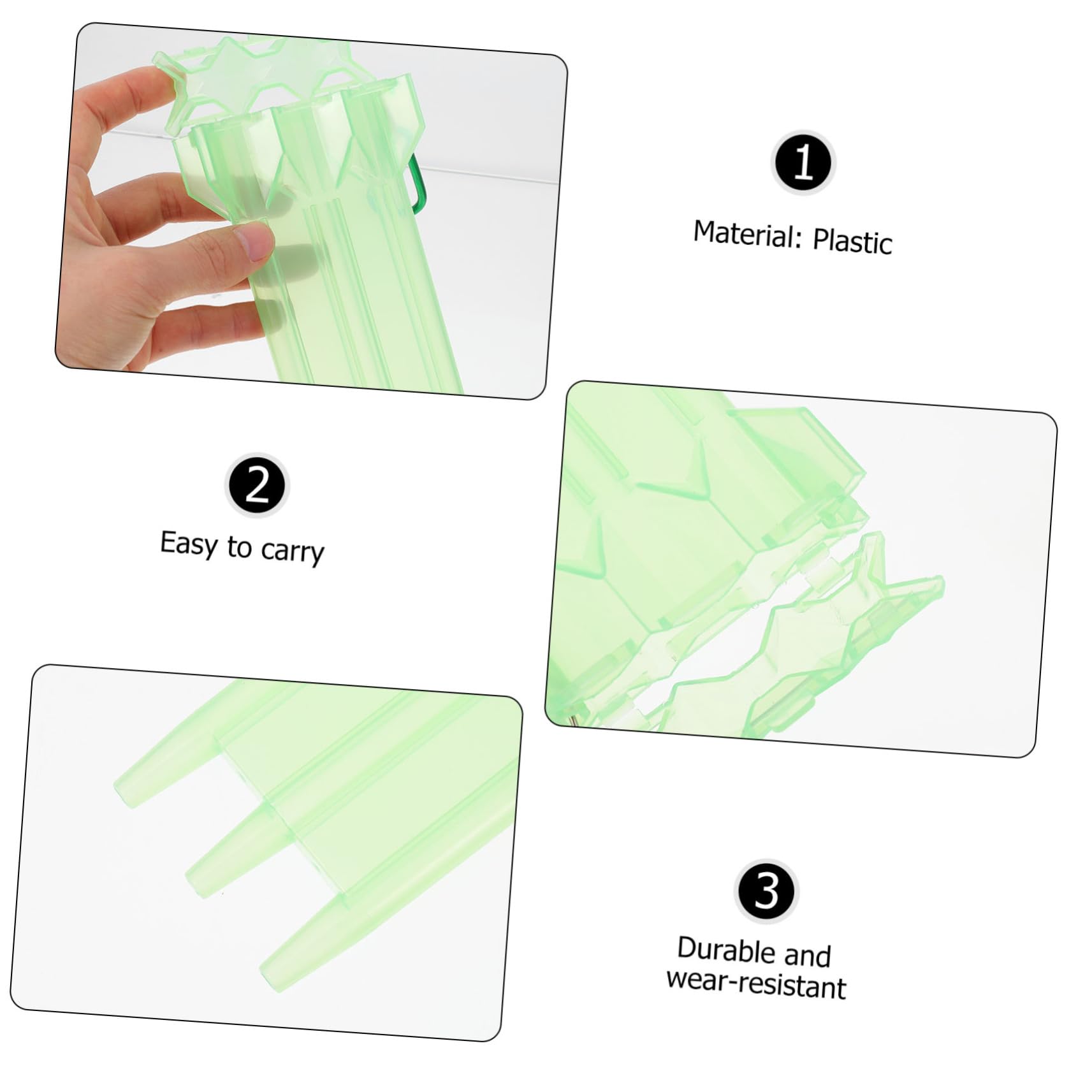 1

Material: Plastic

2

Easy to carry

3

Durable and wear-resistant