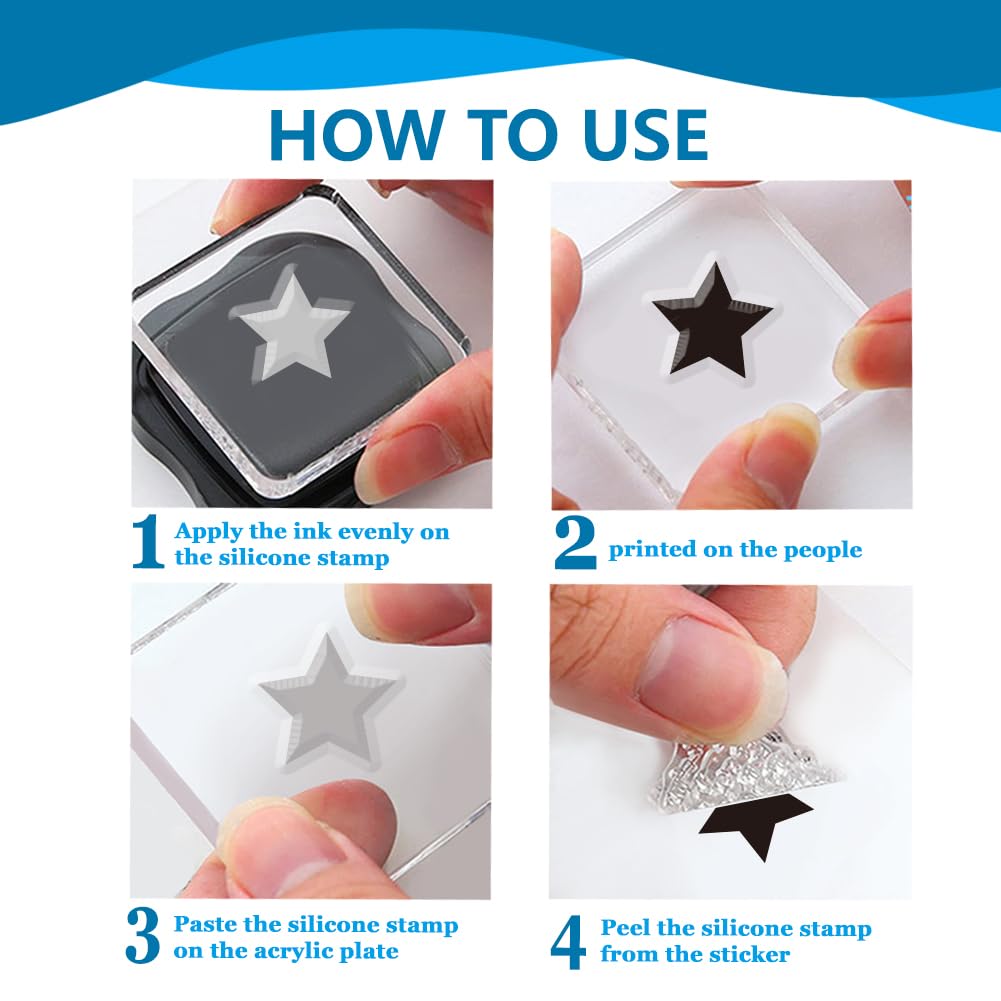 HOW TO USE

1 Apply the ink evenly on the silicone stamp

2 printed on the people

3 Paste the silicone stamp on the acrylic plate

4 Peel the silicone stamp from the sticker