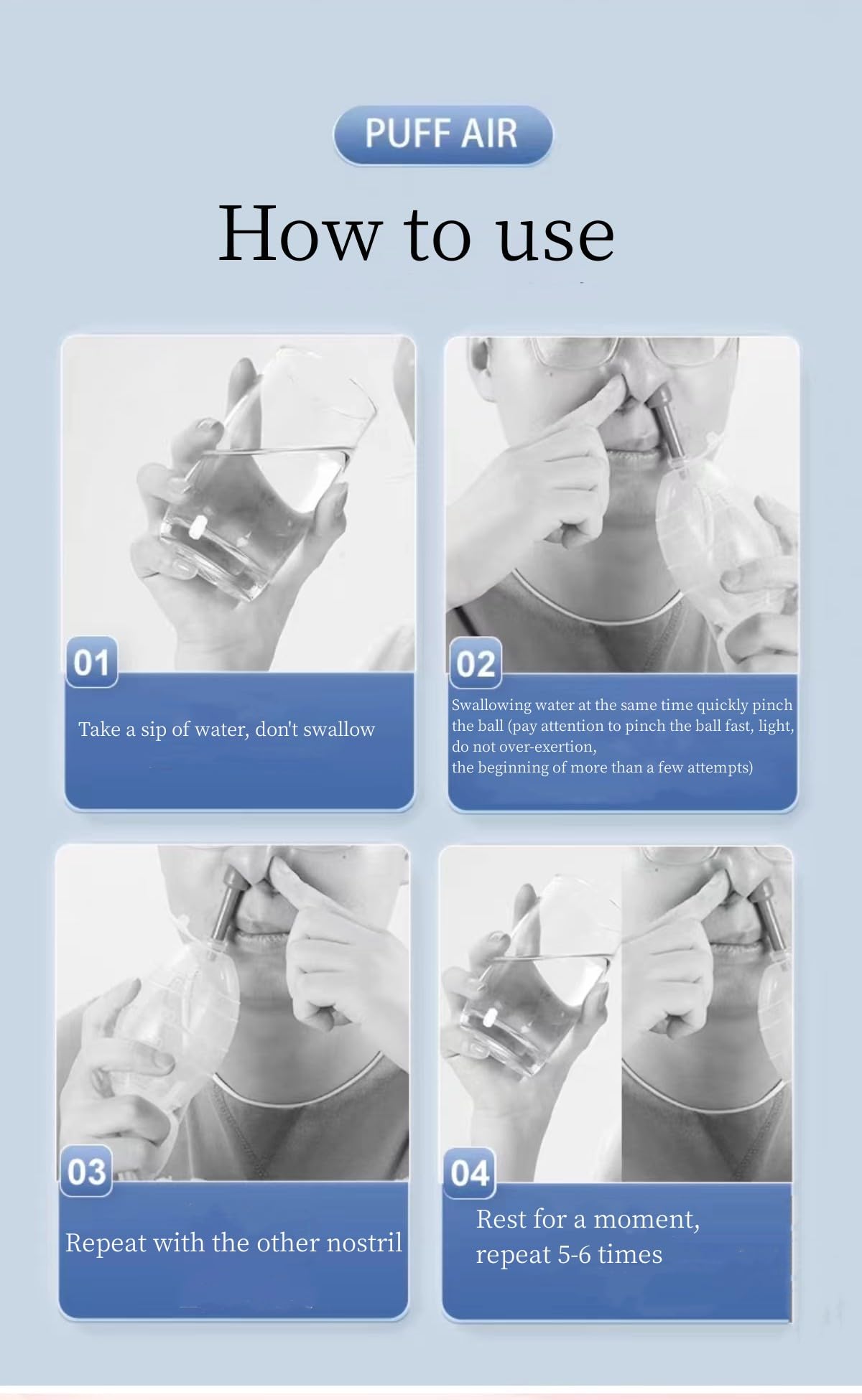 PUFF AIR

How to use

01

Take a sip of water, don't swallow

02

Swallowing water at the same time quickly pinch the ball (pay attention to pinch the ball fast, light, do not over-exertion, the beginning of more than a few attempts)

03

Repeat with the other nostril

04

Rest for a moment, repeat 5-6 times