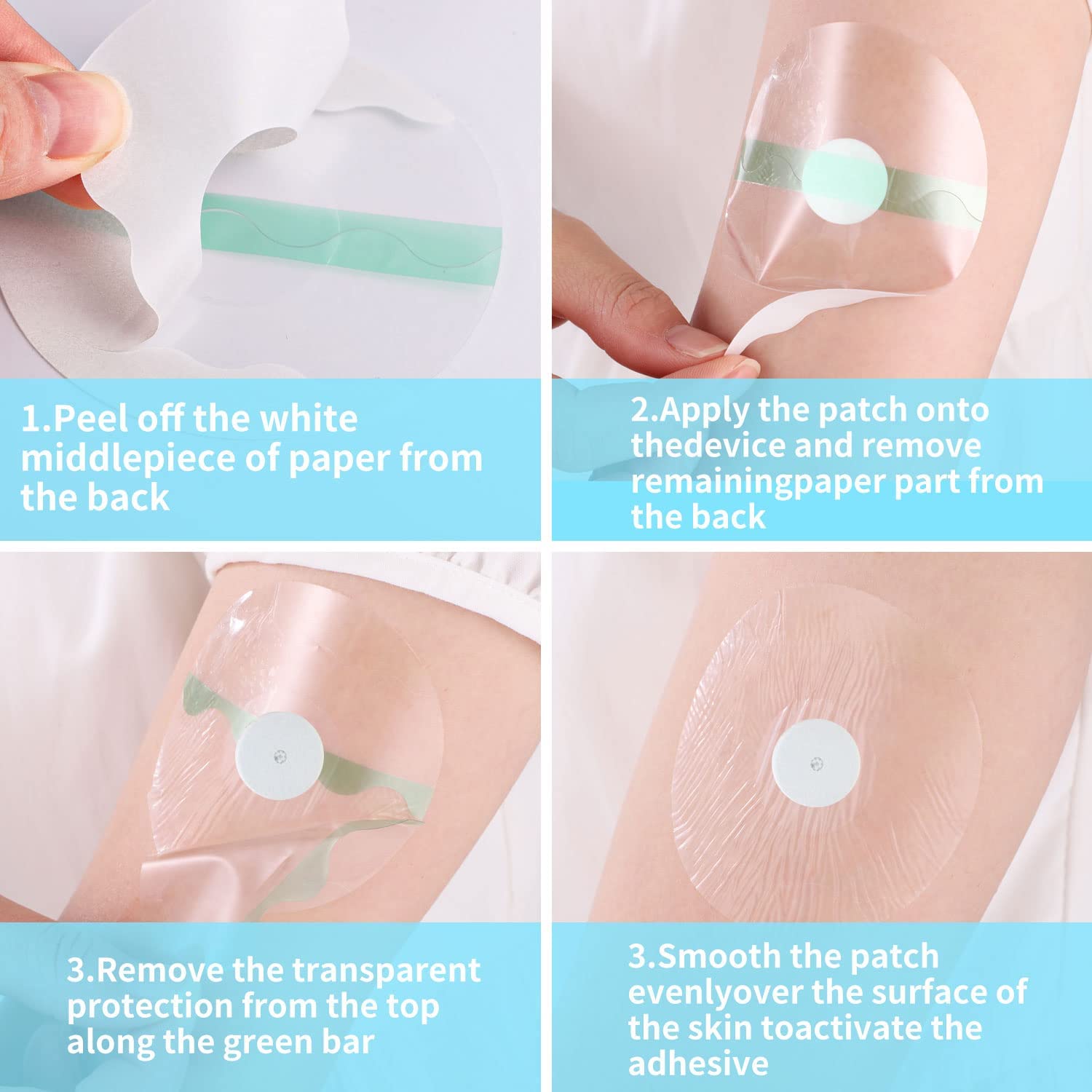 1.Peel off the white middlepiece of paper from the back

2.Apply the patch onto thedevice and remove remainingpaper part from the back

3.Remove the transparent protection from the top along the green bar

3.Smooth the patch evenlyover the surface of the skin toactivate the adhesive