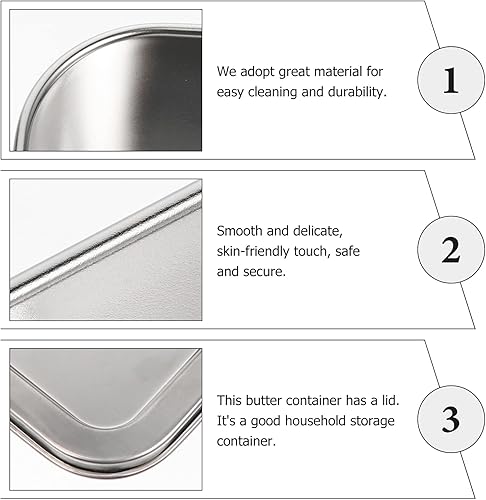 We adopt great material for easy cleaning and durability.

1

Smooth and delicate, skin-friendly touch, safe and secure.

2

This butter container has a lid. It's a good household storage container.

3