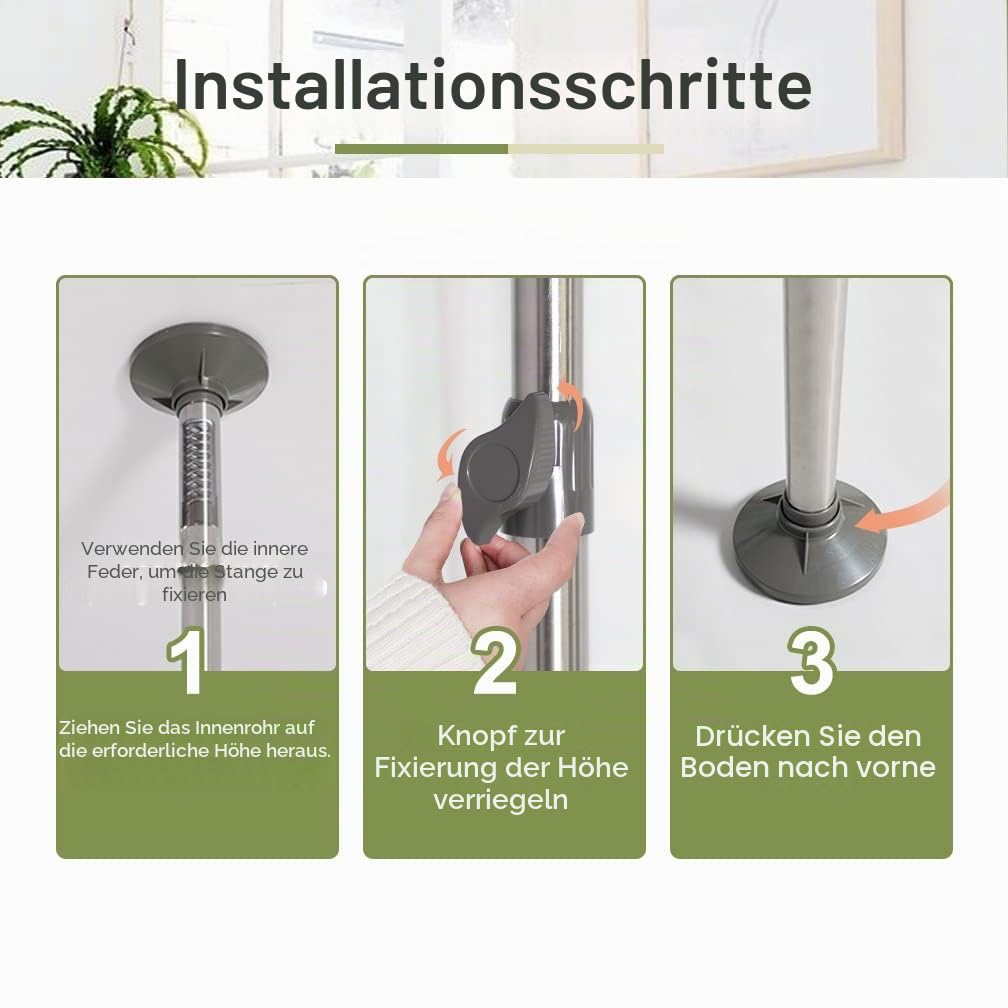 Installationsschritte

Verwenden Sie die innere Feder, um die Stange zu fixieren

1

Ziehen Sie das Innenrohr auf die erforderliche Höhe heraus.

2

Knopf zur Fixierung der Höhe verriegeln

3

Drücken Sie den Boden nach vorne