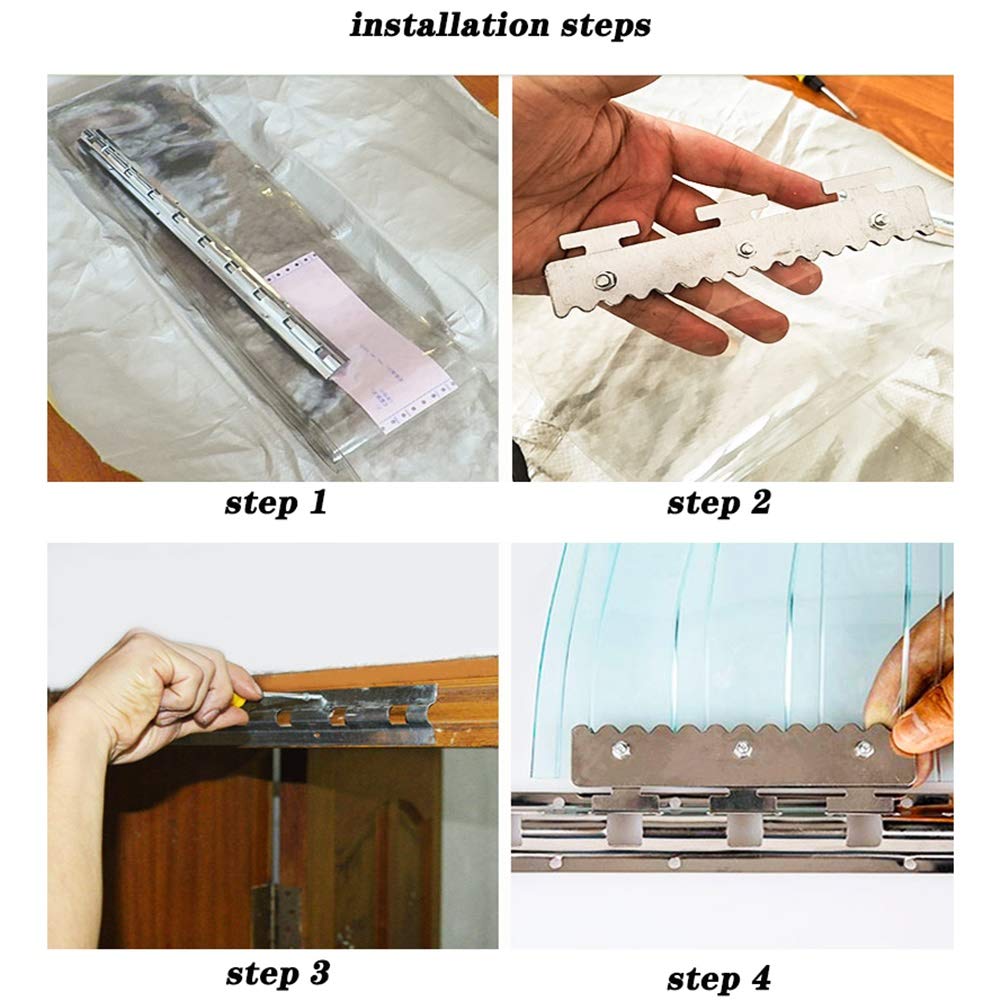 installation steps

step 1

step 2

step 3

step 4