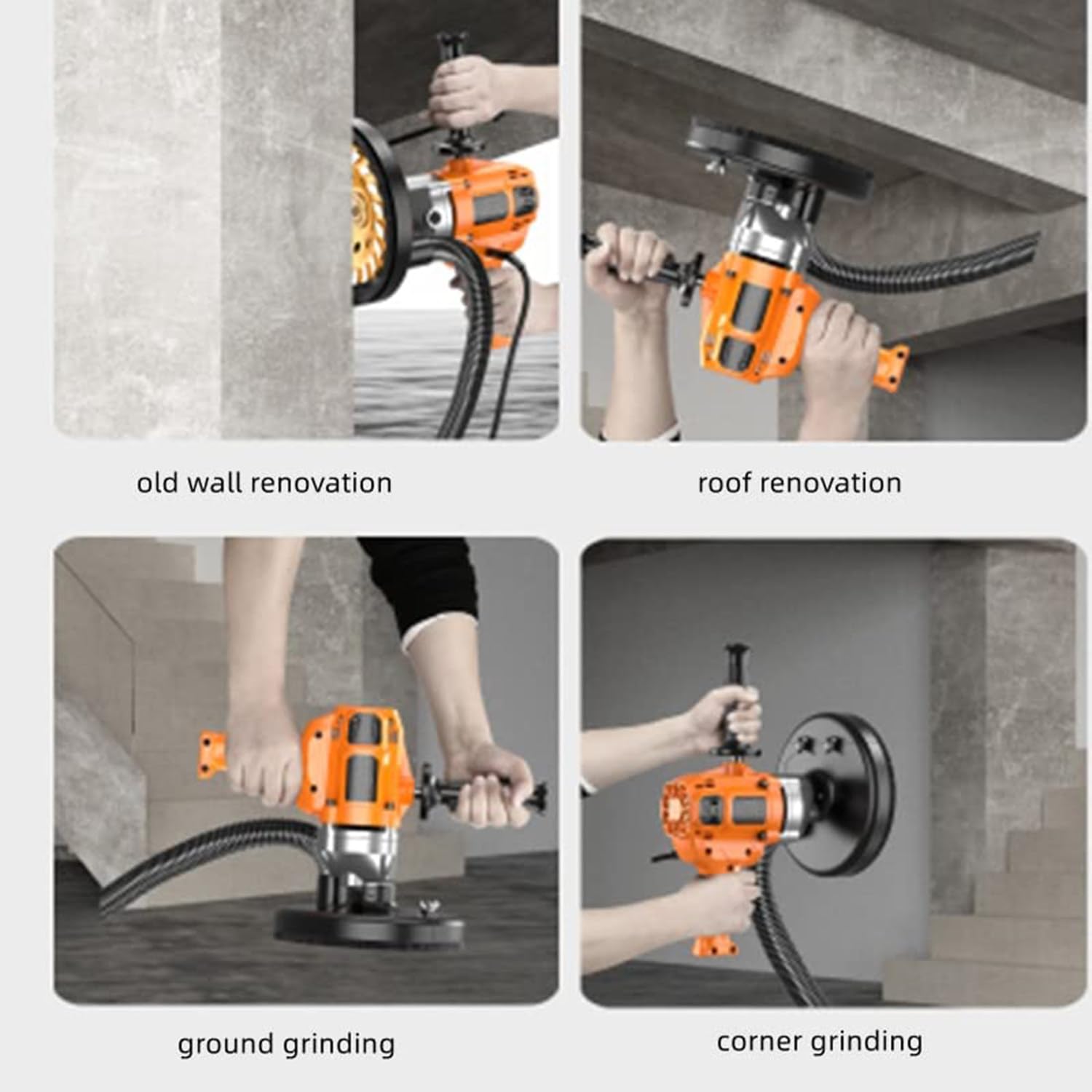 old wall renovation

roof renovation

ground grinding

corner grinding