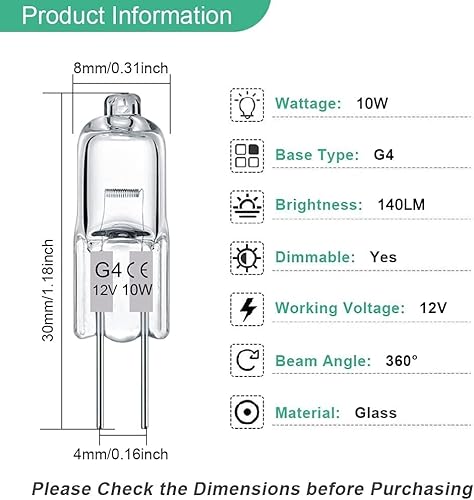 Product Information

8mm/0.31inch

30mm/1.18inch

G4 CE
12V 10W

4mm/0.16inch

Wattage: 10W

Base Type: G4

Brightness: 140LM

Dimmable: Yes

Working Voltage: 12V

Beam Angle: 360°

Material: Glass

Please Check the Dimensions before Purchasing