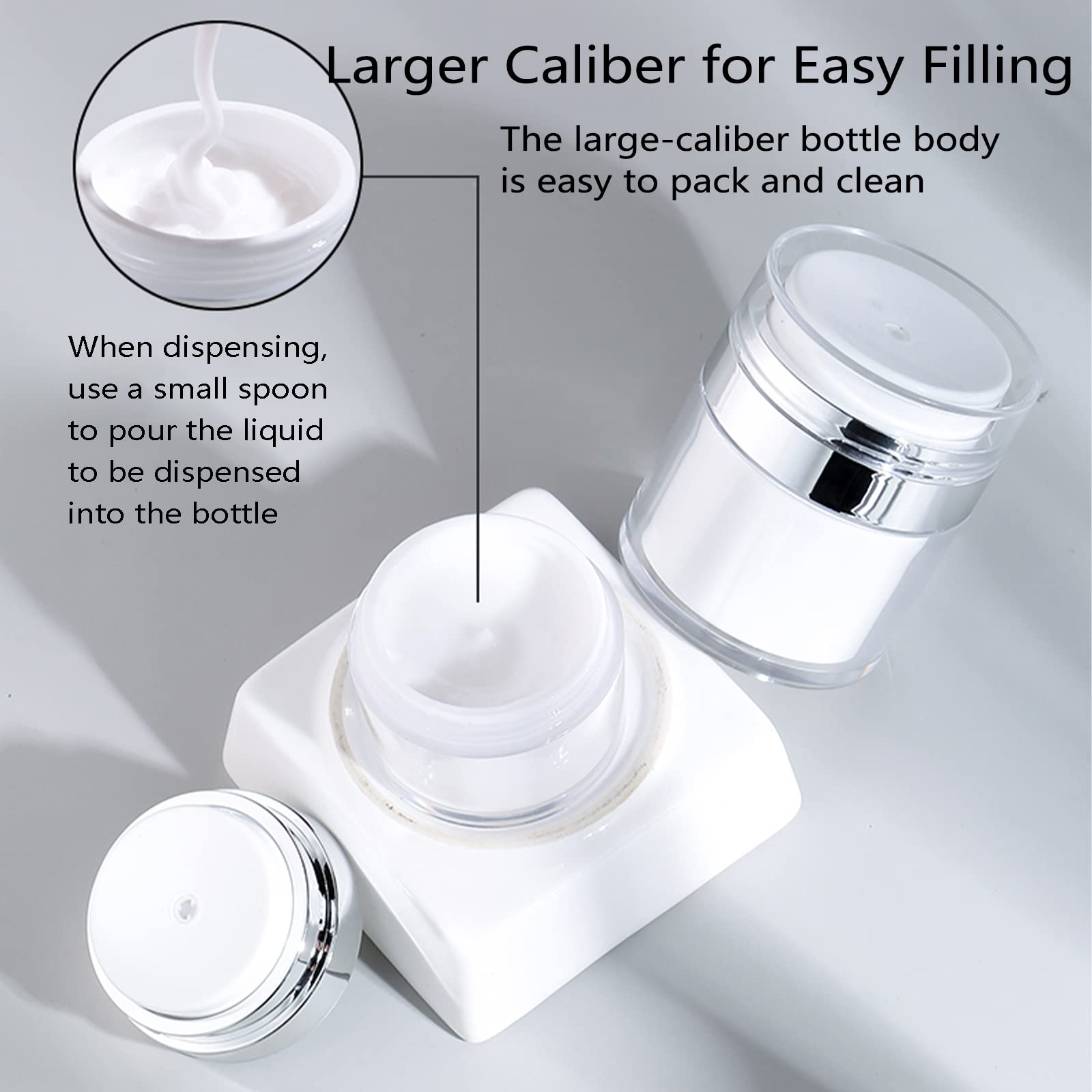 Larger Caliber for Easy Filling

The large-caliber bottle body is easy to pack and clean

When dispensing, use a small spoon to pour the liquid to be dispensed into the bottle