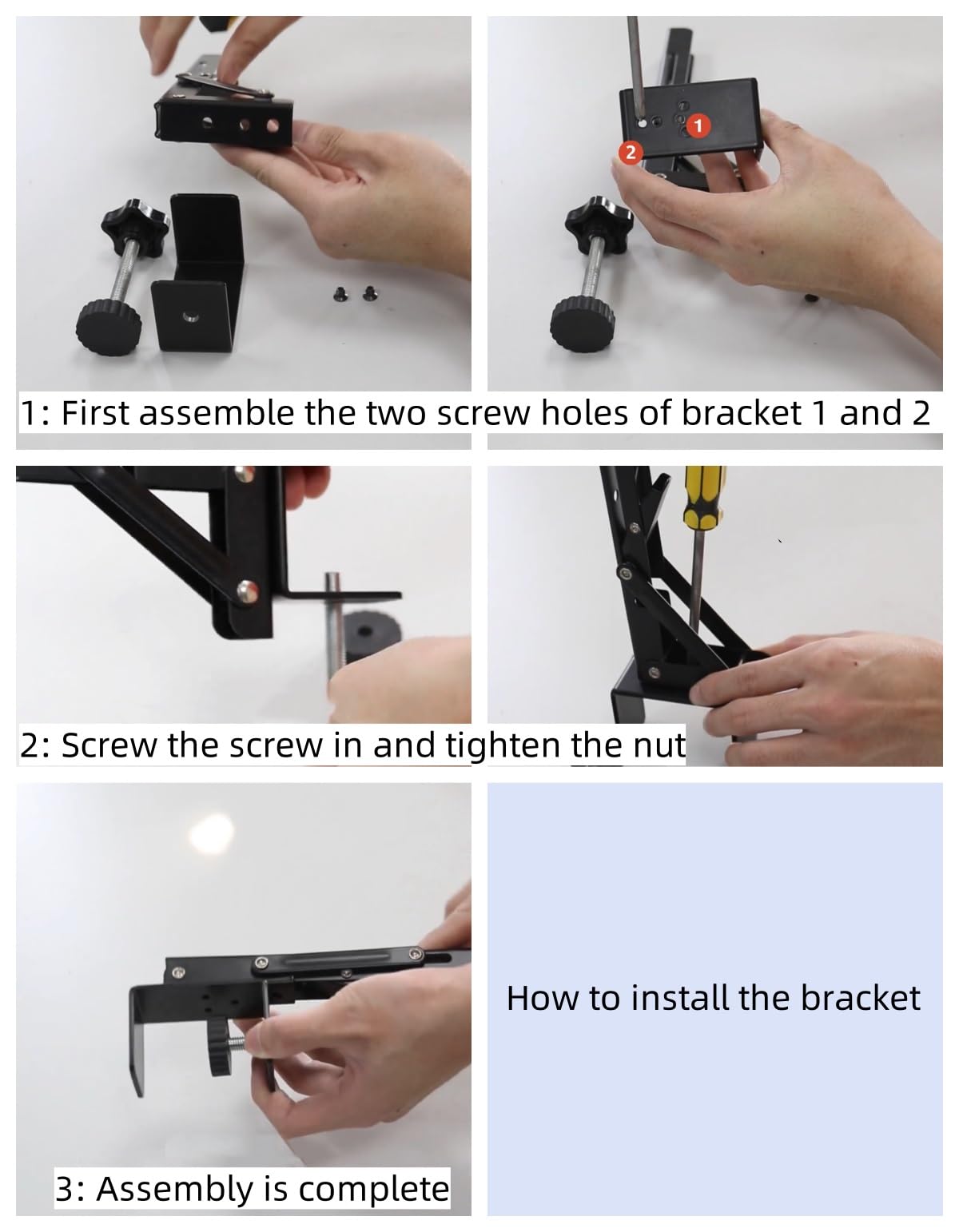 1
2
1: First assemble the two screw holes of bracket 1 and 2

2: Screw the screw in and tighten the nut

3: Assembly is complete

How to install the bracket