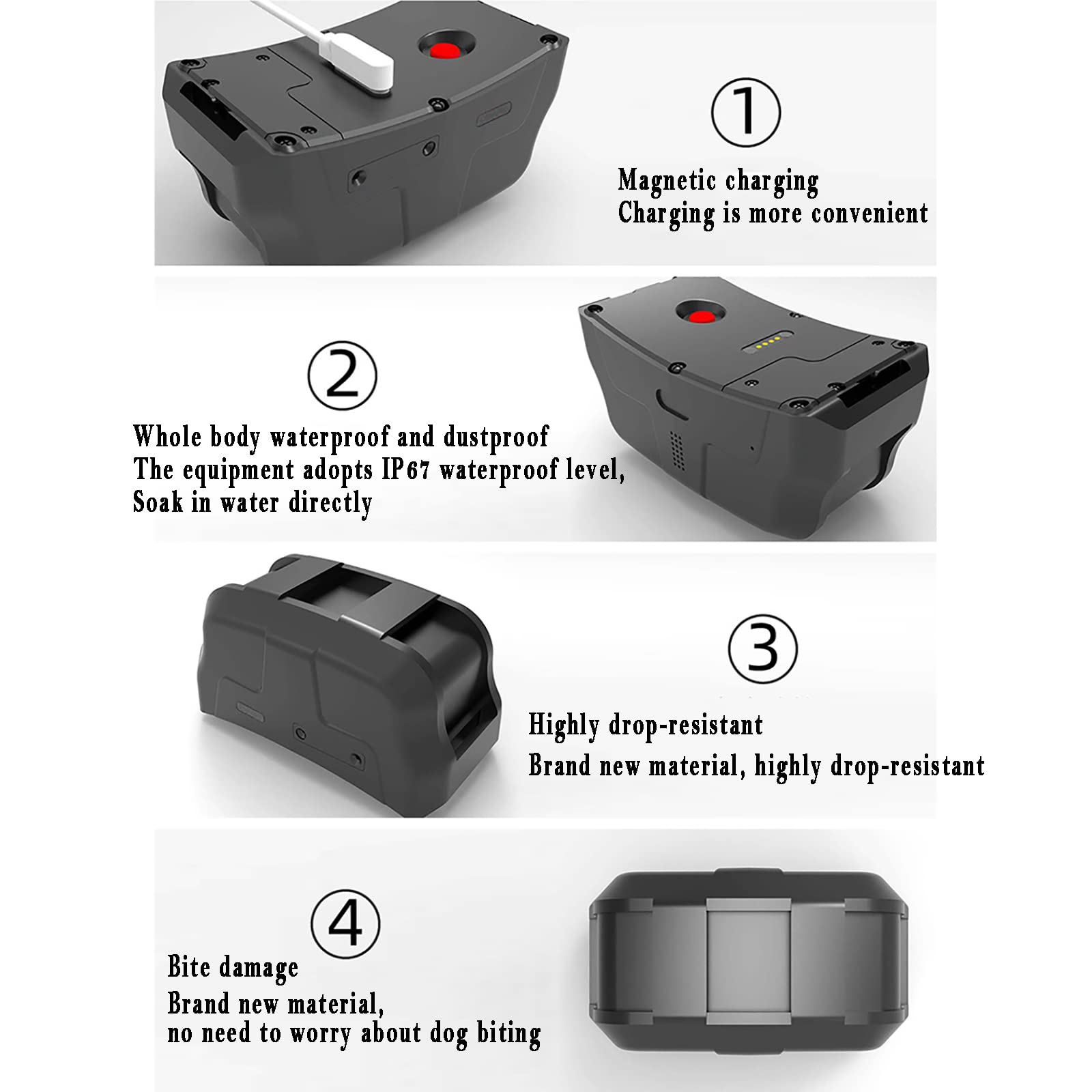 ①

Magnetic charging
Charging is more convenient

②

Whole body waterproof and dustproof
The equipment adopts IP67 waterproof level,
Soak in water directly

③

Highly drop-resistant
Brand new material, highly drop-resistant

④

Bite damage
Brand new material,
no need to worry about dog biting