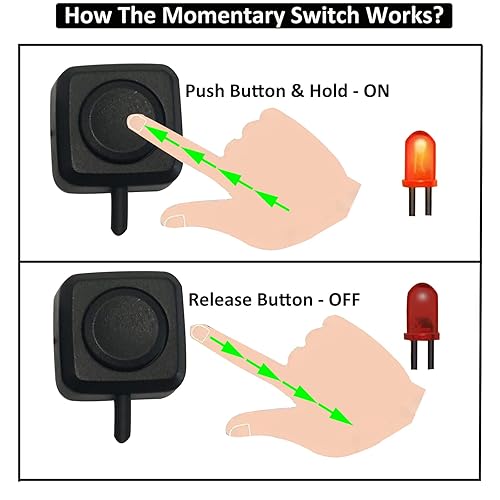 How The Momentary Switch Works?

Push Button & Hold - ON

Release Button - OFF