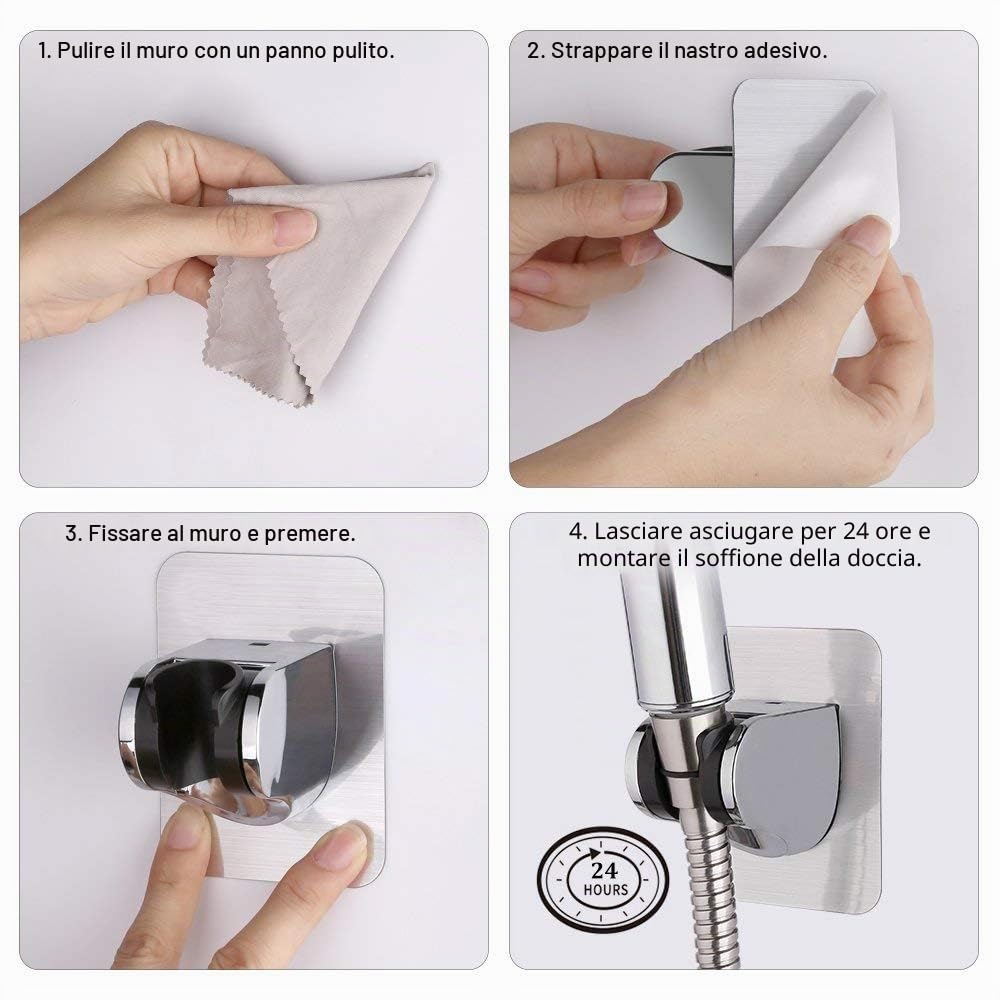 1. Pulire il muro con un panno pulito.

2. Strappare il nastro adesivo.

3. Fissare al muro e premere.

4. Lasciare asciugare per 24 ore e montare il soffione della doccia.

24
HOURS