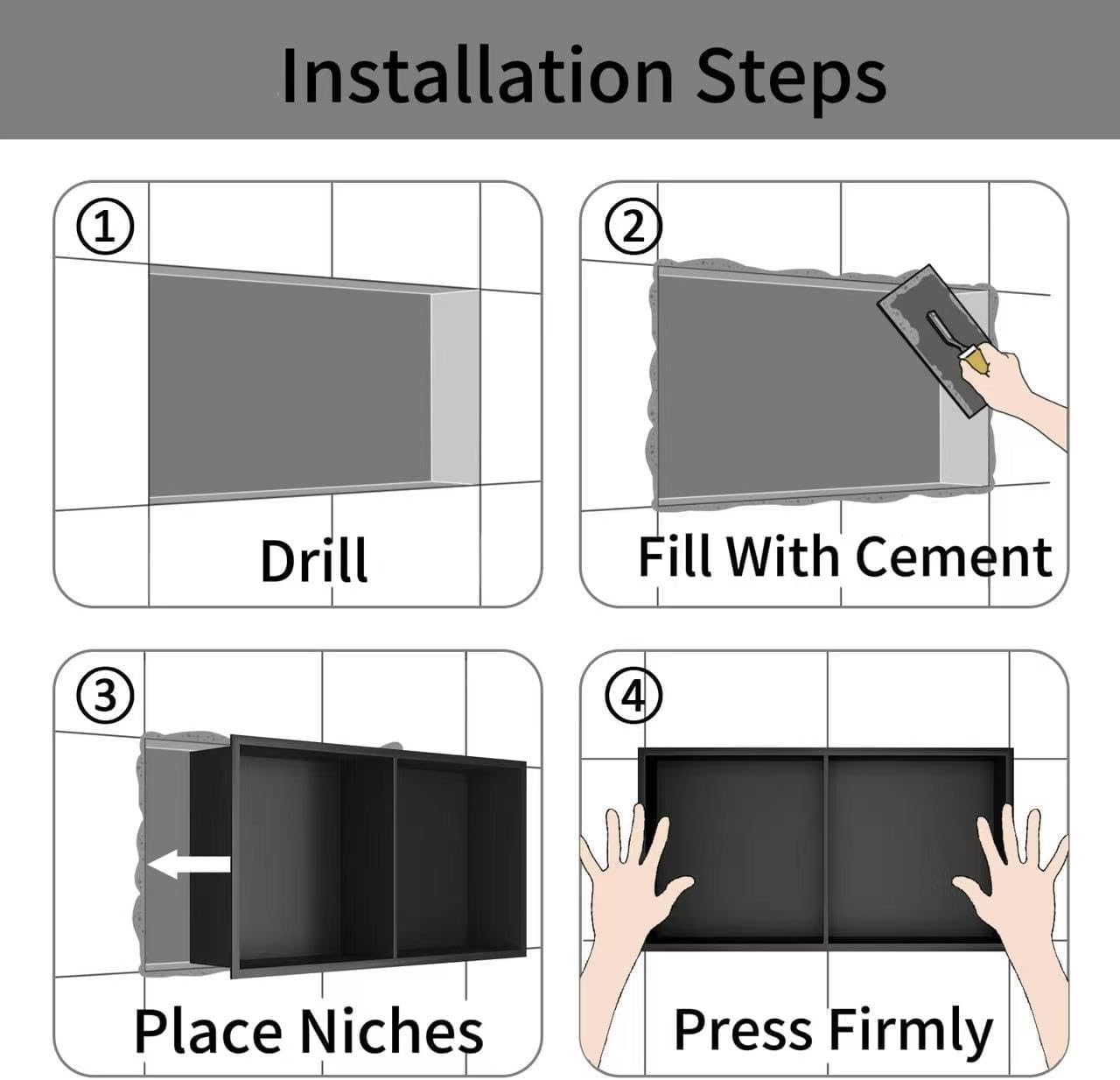 Installation Steps

①
Drill

②
Fill With Cement

③
Place Niches

④
Press Firmly