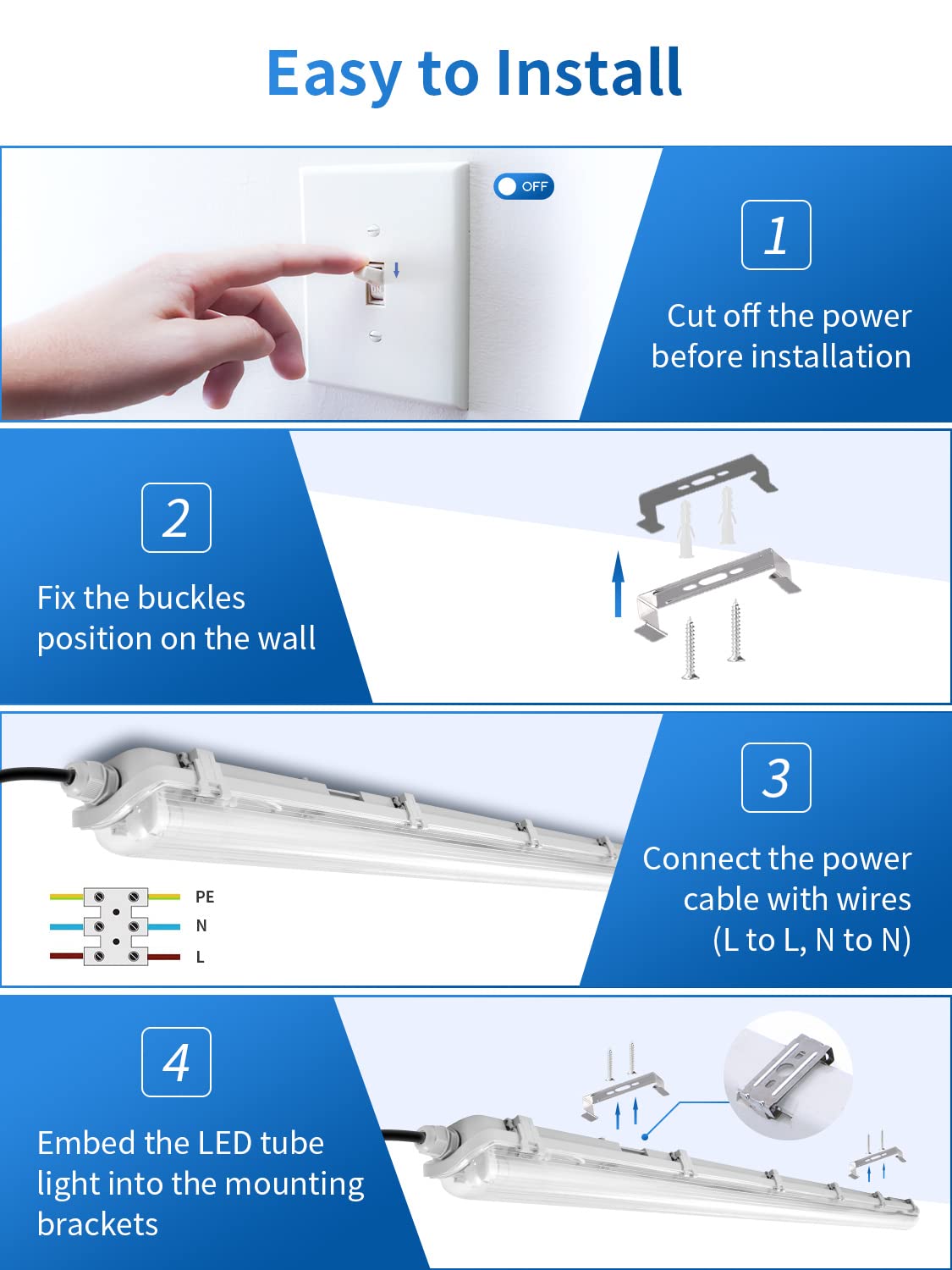 Easy to Install

OFF

1

Cut off the power before installation

2

Fix the buckles position on the wall

3

Connect the power cable with wires (L to L, N to N)

PE
N
L

4

Embed the LED tube light into the mounting brackets