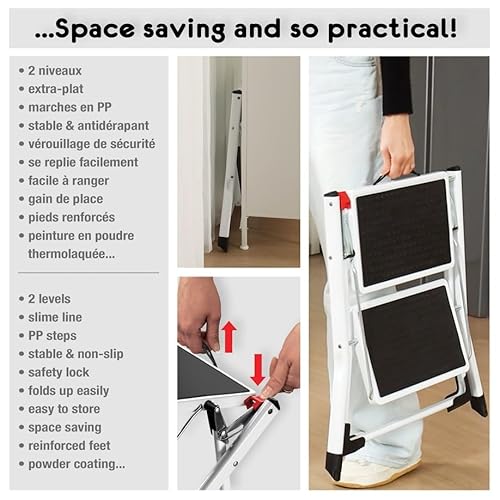 ...Space saving and so practical!

• 2 niveaux
• extra-plat
• marches en PP
• stable & antidérapant
• vérouillage de sécurité
• se replie facilement
• facile à ranger
• gain de place
• pieds renforcés
• peinture en poudre thermolaquée...

• 2 levels
• slime line
• PP steps
• stable & non-slip
• safety lock
• folds up easily
• easy to store
• space saving
• reinforced feet
• powder coating...