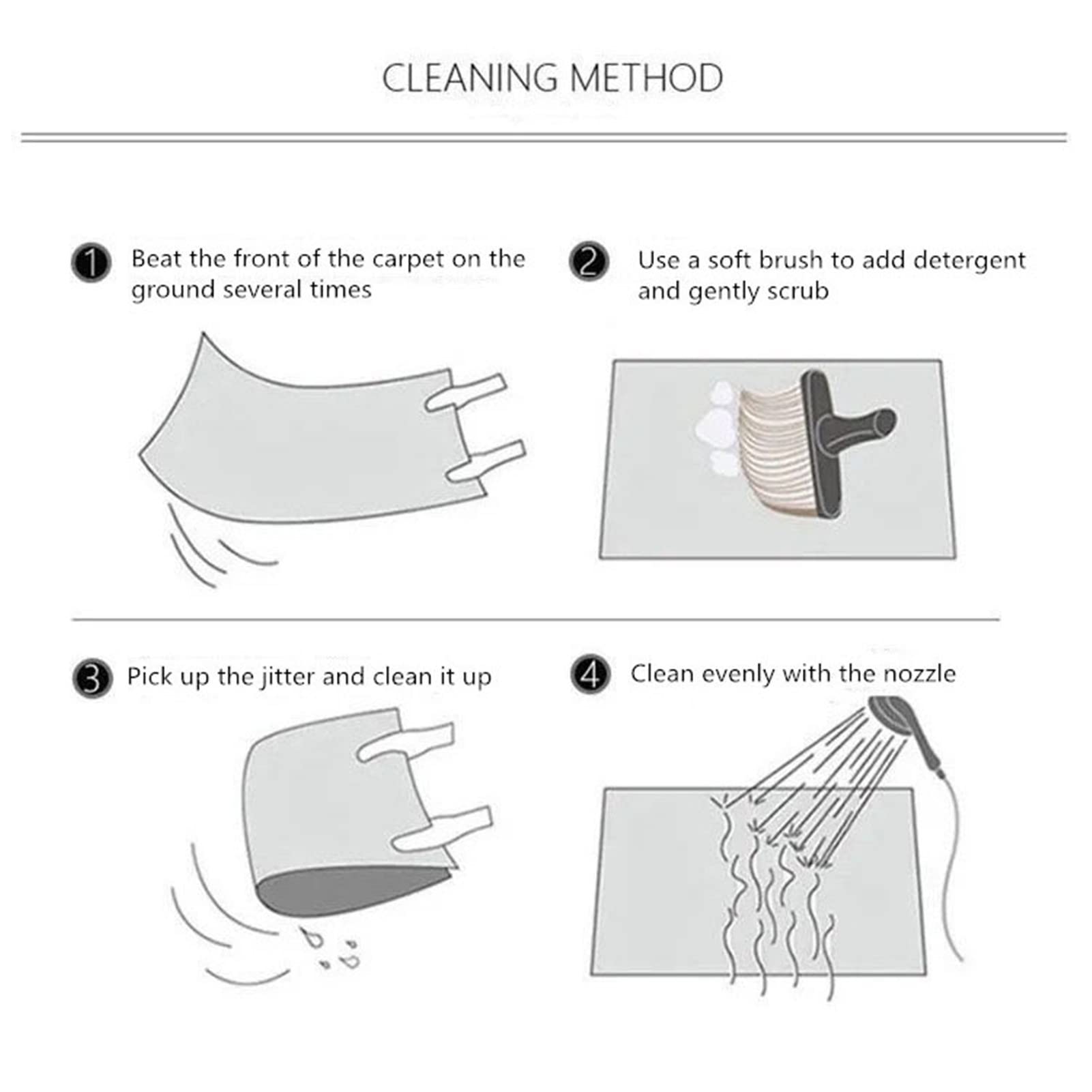 CLEANING METHOD

1 Beat the front of the carpet on the ground several times

2 Use a soft brush to add detergent and gently scrub

3 Pick up the jitter and clean it up

4 Clean evenly with the nozzle