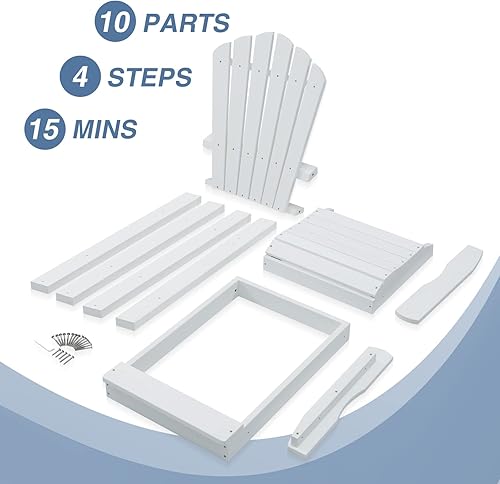 10 PARTS

4 STEPS

15 MINS